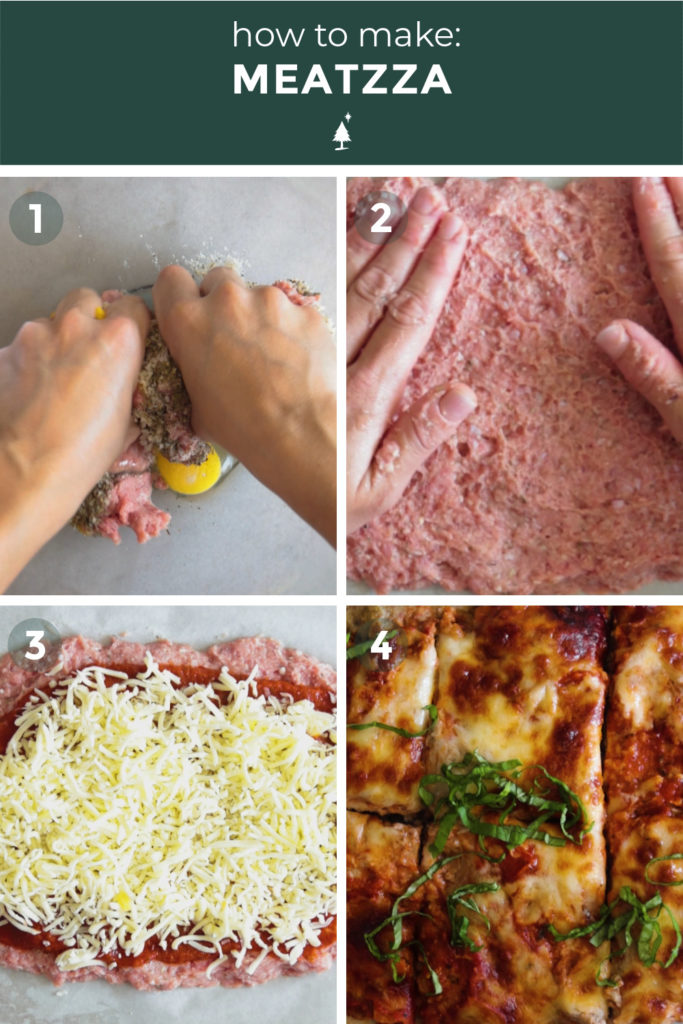 how to make:
MEATZZA

1
2
3
4