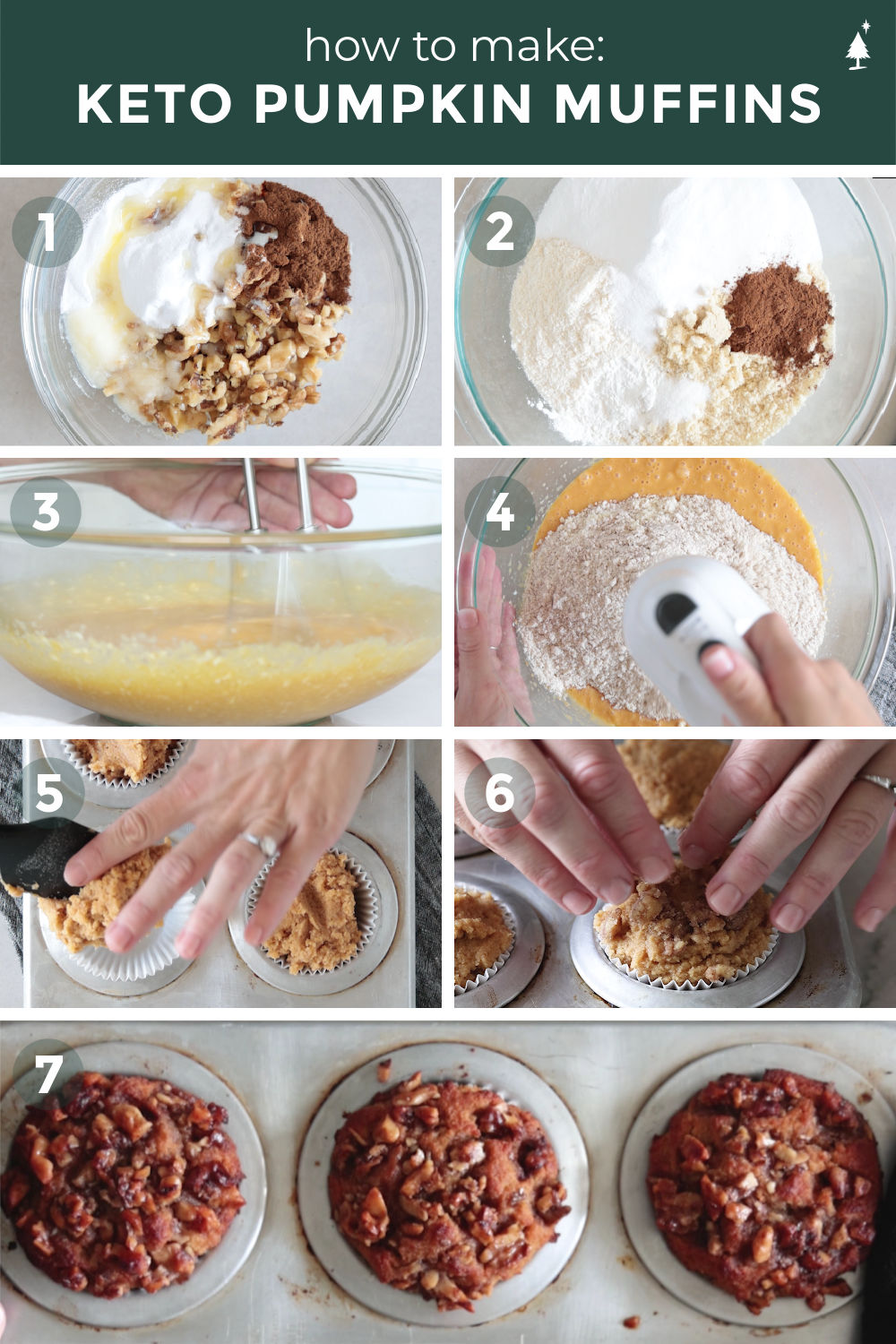 how to make:
KETO PUMPKIN MUFFINS

1

2

3

4

5

6

7