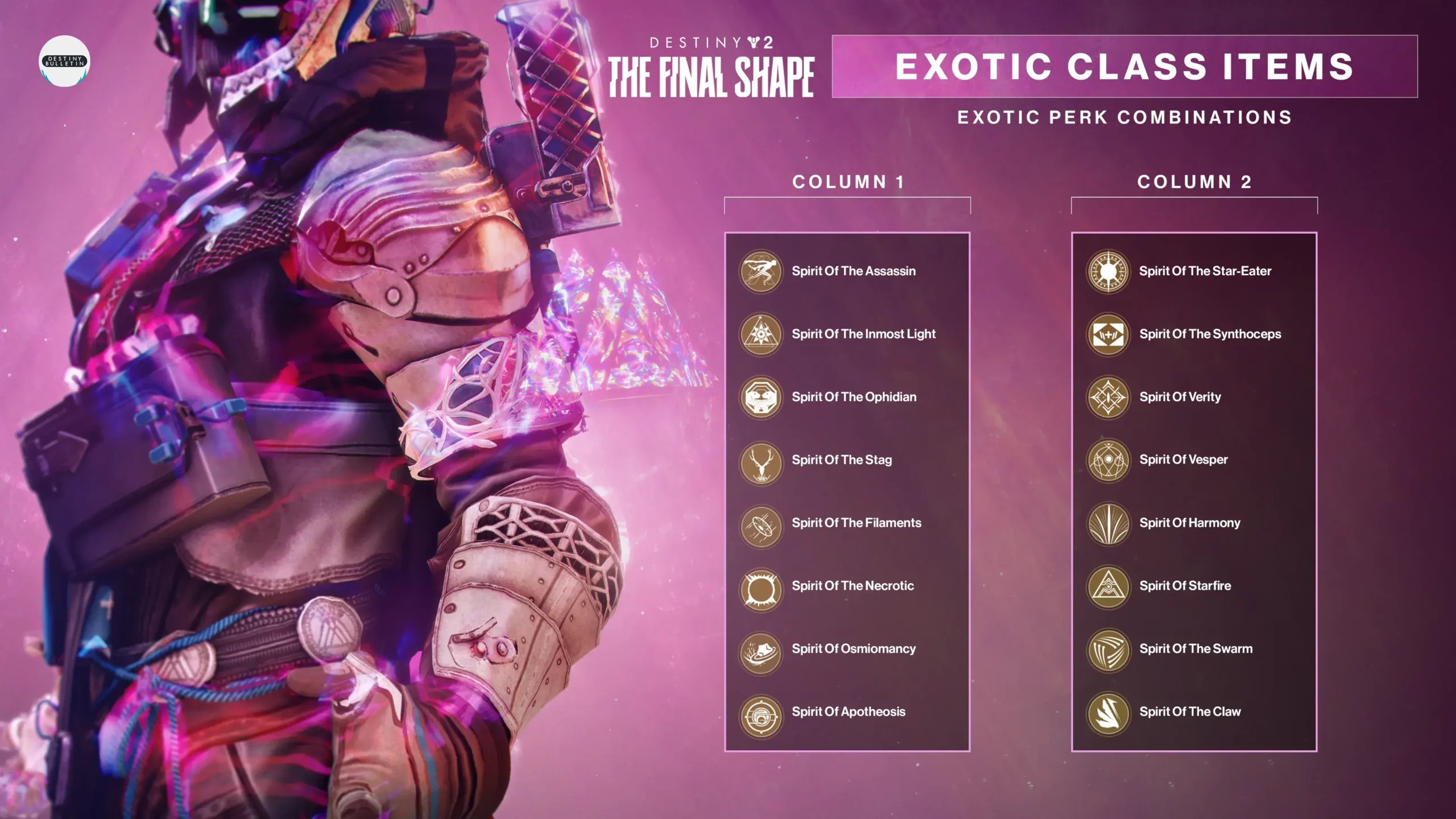 DESTINY BULLETIN

DESTINY 2
THE FINAL SHAPE

EXOTIC CLASS ITEMS

EXOTIC PERK COMBINATIONS

COLUMN 1

Spirit Of The Assassin
Spirit Of The Inmost Light
Spirit Of The Ophidian
Spirit Of The Stag
Spirit Of The Filaments
Spirit Of The Necrotic
Spirit Of Osmiomancy
Spirit Of Apotheosis

COLUMN 2

Spirit Of The Star-Eater
Spirit Of The Synthoceps
Spirit Of Verity
Spirit Of Vesper
Spirit Of Harmony
Spirit Of Starfire
Spirit Of The Swarm
Spirit Of The Claw