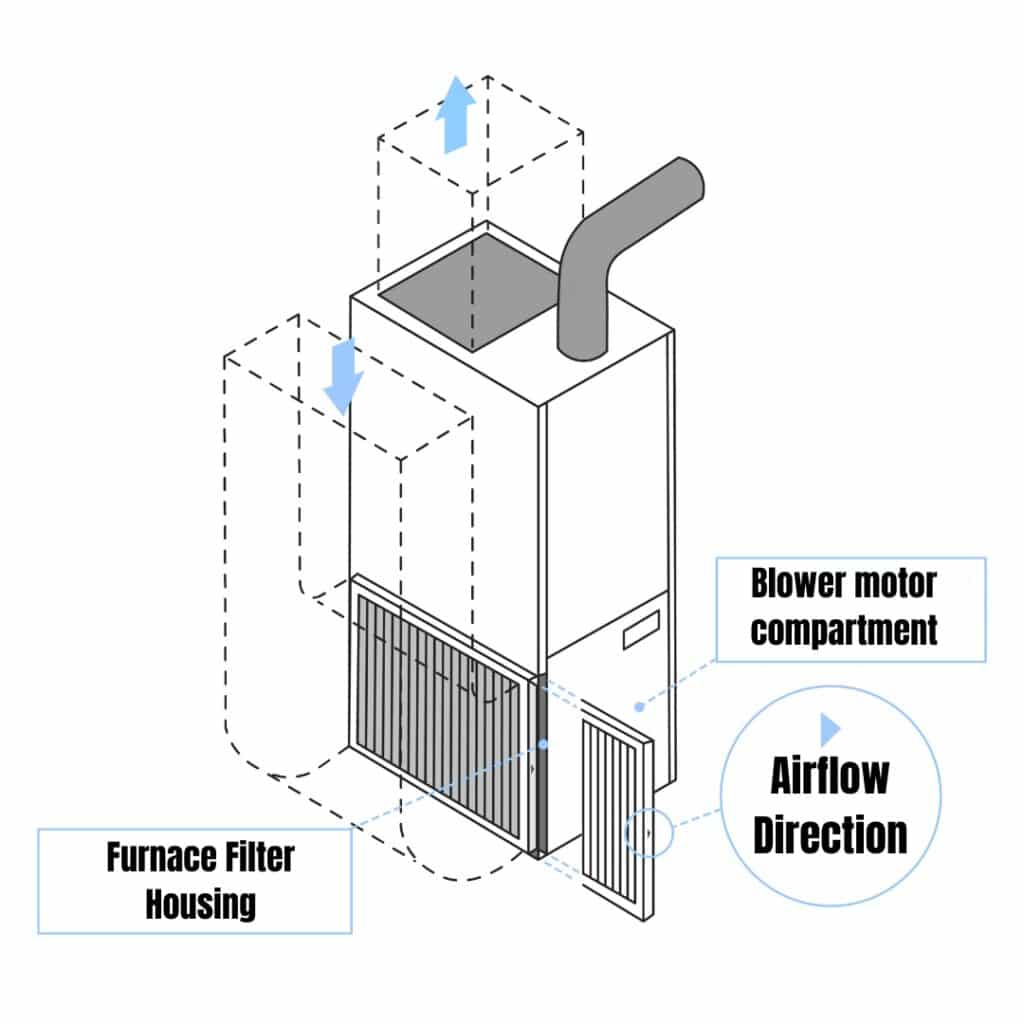 Blower motor compartment

Airflow Direction

Furnace Filter Housing