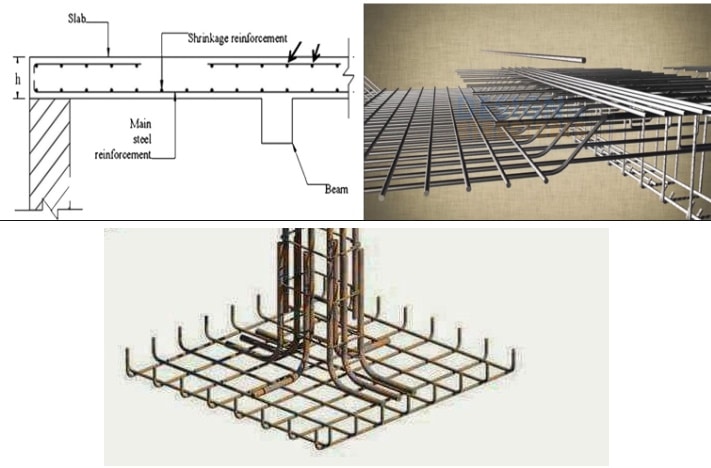 Slab

Shrinkage reinforcement

h

Main steel reinforcement

Beam