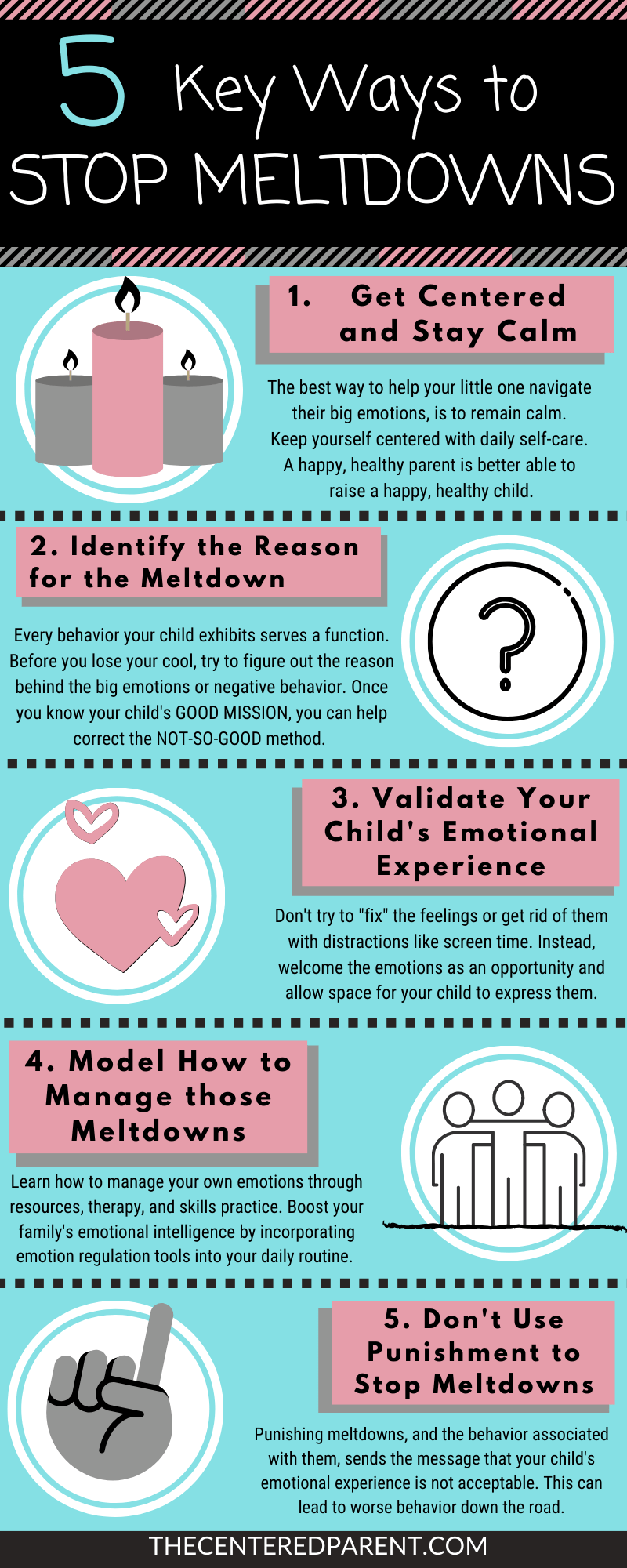 5 Key Ways to STOP MELTDOWNS

1. Get Centered and Stay Calm

The best way to help your little one navigate their big emotions, is to remain calm. Keep yourself centered with daily self-care. A happy, healthy parent is better able to raise a happy, healthy child.

2. Identify the Reason for the Meltdown

Every behavior your child exhibits serves a function. Before you lose your cool, try to figure out the reason behind the big emotions or negative behavior. Once you know your child's GOOD MISSION, you can help correct the NOT-SO-GOOD method.

3. Validate Your Child's Emotional Experience

Don't try to "fix" the feelings or get rid of them with distractions like screen time. Instead, welcome the emotions as an opportunity and allow space for your child to express them.

4. Model How to Manage those Meltdowns

Learn how to manage your own emotions through resources, therapy, and skills practice. Boost your family's emotional intelligence by incorporating emotion regulation tools into your daily routine.

5. Don't Use Punishment to Stop Meltdowns

Punishing meltdowns, and the behavior associated with them, sends the message that your child's emotional experience is not acceptable. This can lead to worse behavior down the road.

THECENTEREDPARENT.COM