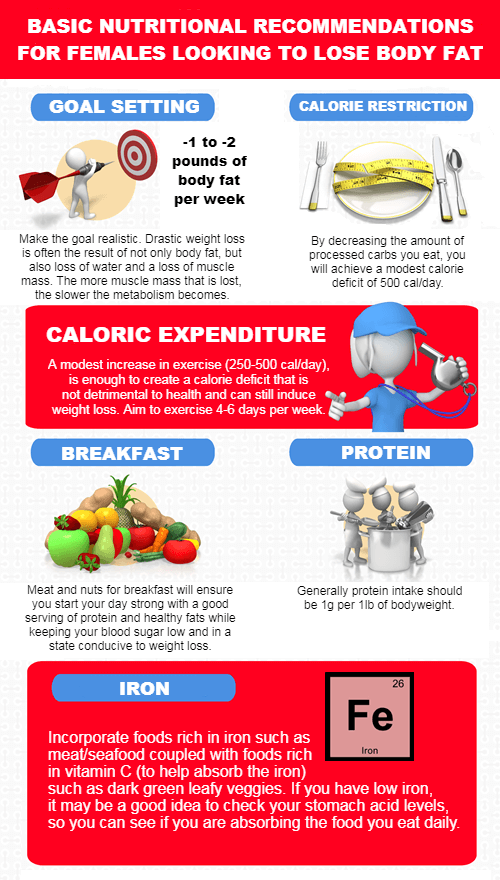 BASIC NUTRITIONAL RECOMMENDATIONS FOR FEMALES LOOKING TO LOSE BODY FAT

GOAL SETTING

-1 to -2 pounds of body fat per week

Make the goal realistic. Drastic weight loss is often the result of not only body fat, but also loss of water and a loss of muscle mass. The more muscle mass that is lost, the slower the metabolism becomes.

CALORIE RESTRICTION

By decreasing the amount of processed carbs you eat, you will achieve a modest calorie deficit of 500 cal/day.

CALORIC EXPENDITURE

A modest increase in exercise (250-500 cal/day), is enough to create a calorie deficit that is not detrimental to health and can still induce weight loss. Aim to exercise 4-6 days per week.

BREAKFAST

Meat and nuts for breakfast will ensure you start your day strong with a good serving of protein and healthy fats while keeping your blood sugar low and in a state conducive to weight loss.

PROTEIN

Generally protein intake should be 1g per 1lb of bodyweight.

IRON

26
Fe
Iron

Incorporate foods rich in iron such as meat/seafood coupled with foods rich in vitamin C (to help absorb the iron) such as dark green leafy veggies. If you have low iron, it may be a good idea to check your stomach acid levels, so you can see if you are absorbing the food you eat daily.