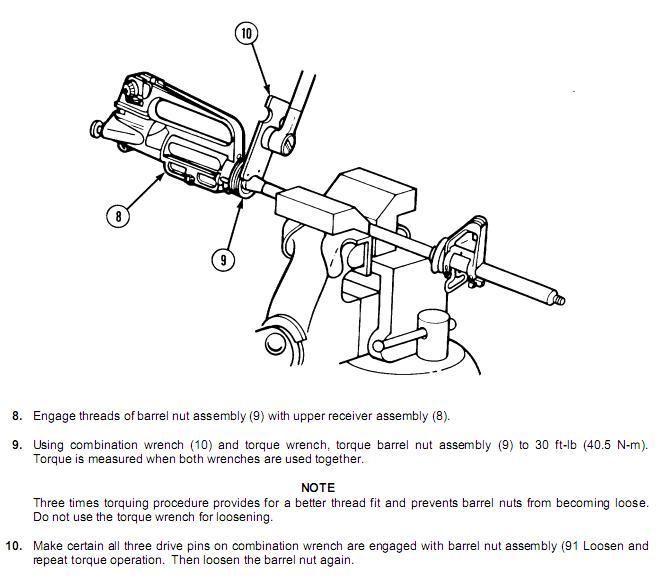 10

8

9

8. Engage threads of barrel nut assembly (9) with upper receiver assembly (8).

9. Using combination wrench (10) and torque wrench, torque barrel nut assembly (9) to 30 ft-lb (40.5 N-m). Torque is measured when both wrenches are used together.

NOTE
Three times torquing procedure provides for a better thread fit and prevents barrel nuts from becoming loose. Do not use the torque wrench for loosening.

10. Make certain all three drive pins on combination wrench are engaged with barrel nut assembly (91 Loosen and repeat torque operation. Then loosen the barrel nut again.