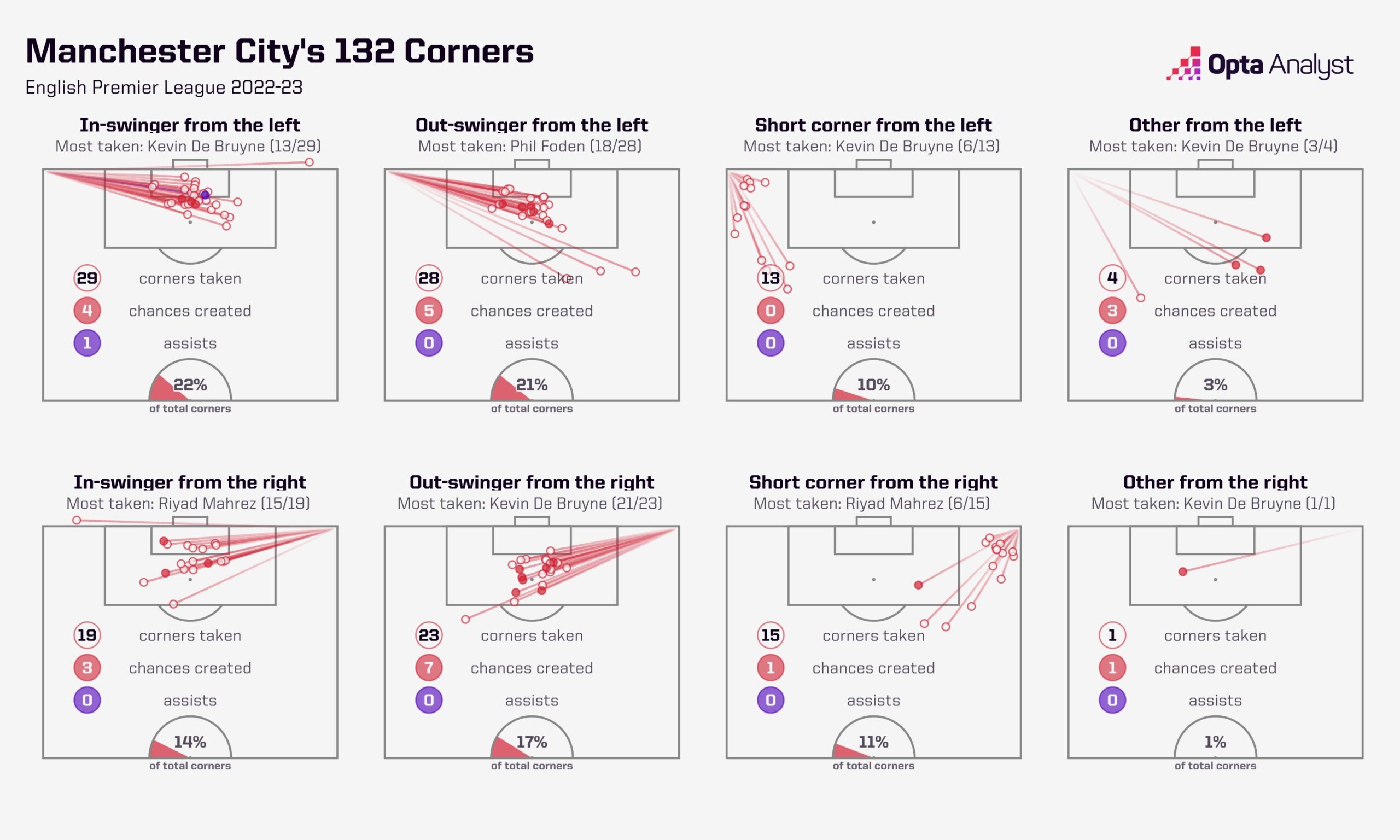 Manchester City's 132 Corners

English Premier League 2022-23

Opta Analyst

In-swinger from the left
Most taken: Kevin De Bruyne (13/29)
29 corners taken
4 chances created
1 assists
22%
of total corners

Out-swinger from the left
Most taken: Phil Foden (18/28)
28 corners taken
5 chances created
0 assists
21%
of total corners

Short corner from the left
Most taken: Kevin De Bruyne (6/13)
13 corners taken
0 chances created
0 assists
10%
of total corners

Other from the left
Most taken: Kevin De Bruyne (3/4)
4 corners taken
3 chances created
0 assists
3%
of total corners

In-swinger from the right
Most taken: Riyad Mahrez (15/19)
19 corners taken
3 chances created
0 assists
14%
of total corners

Out-swinger from the right
Most taken: Kevin De Bruyne (21/23)
23 corners taken
7 chances created
0 assists
17%
of total corners

Short corner from the right
Most taken: Riyad Mahrez (6/15)
15 corners taken
1 chances created
0 assists
11%
of total corners

Other from the right
Most taken: Kevin De Bruyne (1/1)
1 corners taken
1 chances created
0 assists
1%
of total corners