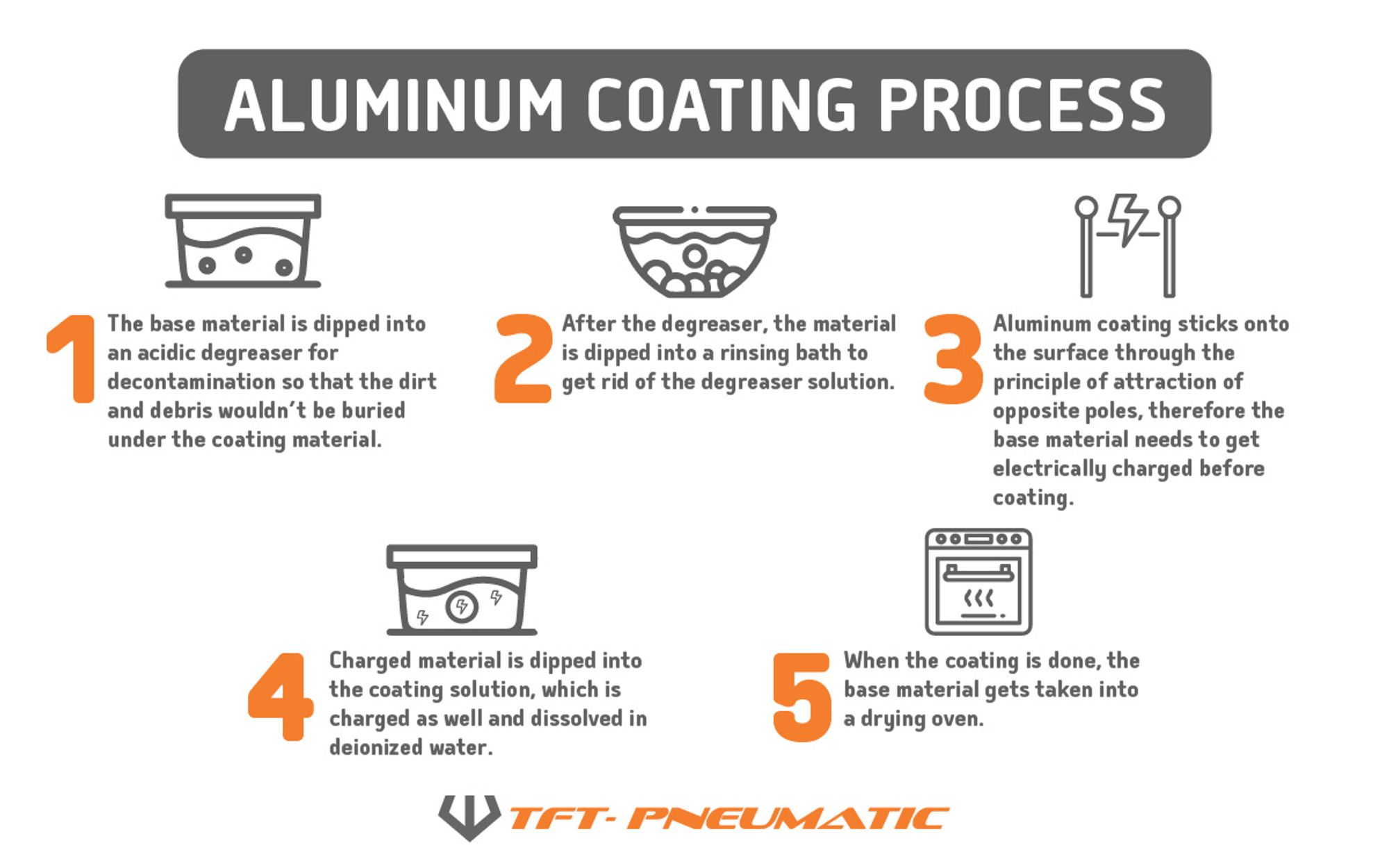 ALUMINUM COATING PROCESS

1 The base material is dipped into an acidic degreaser for decontamination so that the dirt and debris wouldn't be buried under the coating material.

2 After the degreaser, the material is dipped into a rinsing bath to get rid of the degreaser solution.

3 Aluminum coating sticks onto the surface through the principle of attraction of opposite poles, therefore the base material needs to get electrically charged before coating.

4 Charged material is dipped into the coating solution, which is charged as well and dissolved in deionized water.

5 When the coating is done, the base material gets taken into a drying oven.

TFT- PNEUMATIC