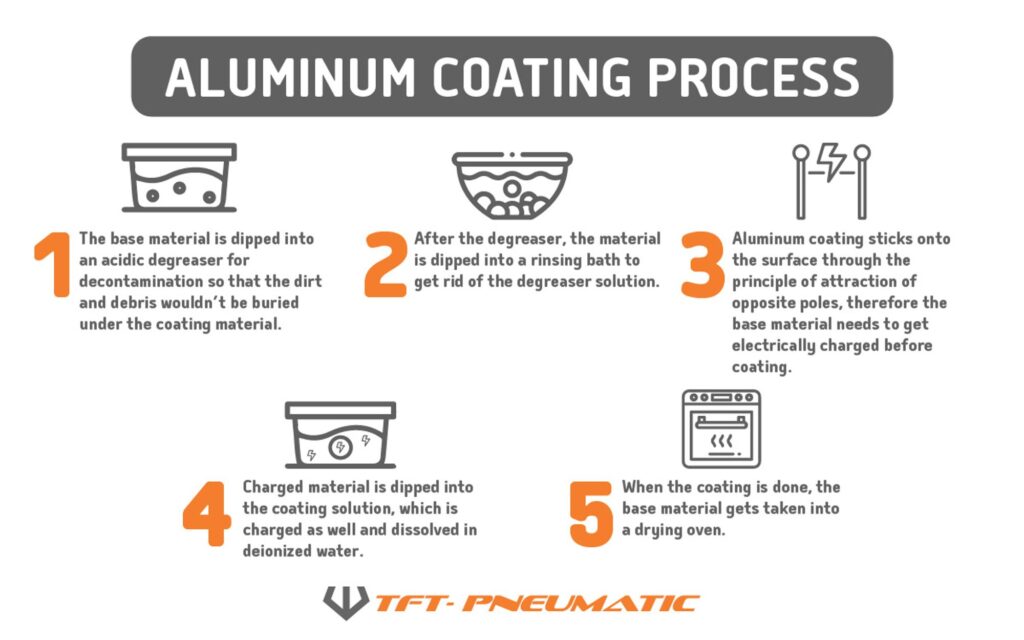 ALUMINUM COATING PROCESS

1 The base material is dipped into an acidic degreaser for decontamination so that the dirt and debris wouldn't be buried under the coating material.

2 After the degreaser, the material is dipped into a rinsing bath to get rid of the degreaser solution.

3 Aluminum coating sticks onto the surface through the principle of attraction of opposite poles, therefore the base material needs to get electrically charged before coating.

4 Charged material is dipped into the coating solution, which is charged as well and dissolved in deionized water.

5 When the coating is done, the base material gets taken into a drying oven.

TFT- PNEUMATIC