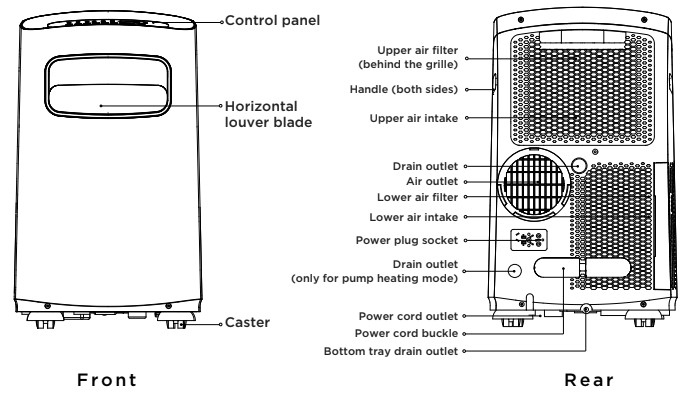 Control panel

Horizontal louver blade

Caster

Front

Upper air filter (behind the grille)

Handle (both sides)

Upper air intake

Drain outlet

Air outlet

Lower air filter

Lower air intake

Power plug socket

Drain outlet (only for pump heating mode)

Power cord outlet

Power cord buckle

Bottom tray drain outlet

Rear