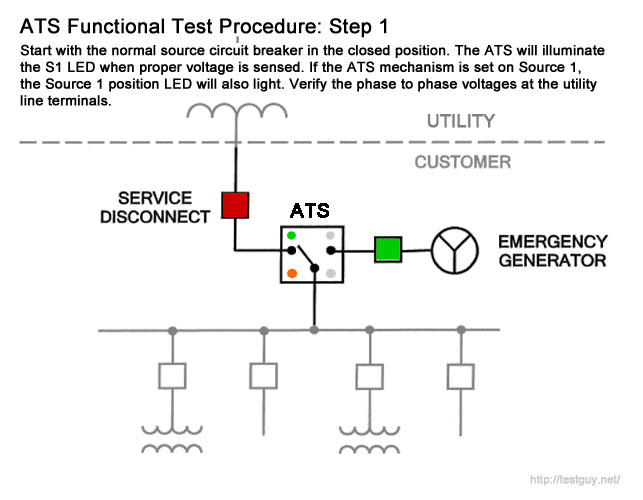 ATS Functional Test Procedure: Step 1

Start with the normal source circuit breaker in the closed position. The ATS will illuminate the S1 LED when proper voltage is sensed. If the ATS mechanism is set on Source 1, the Source 1 position LED will also light. Verify the phase to phase voltages at the utility line terminals.

UTILITY

CUSTOMER

SERVICE DISCONNECT

ATS

EMERGENCY GENERATOR

http://testguy.net/