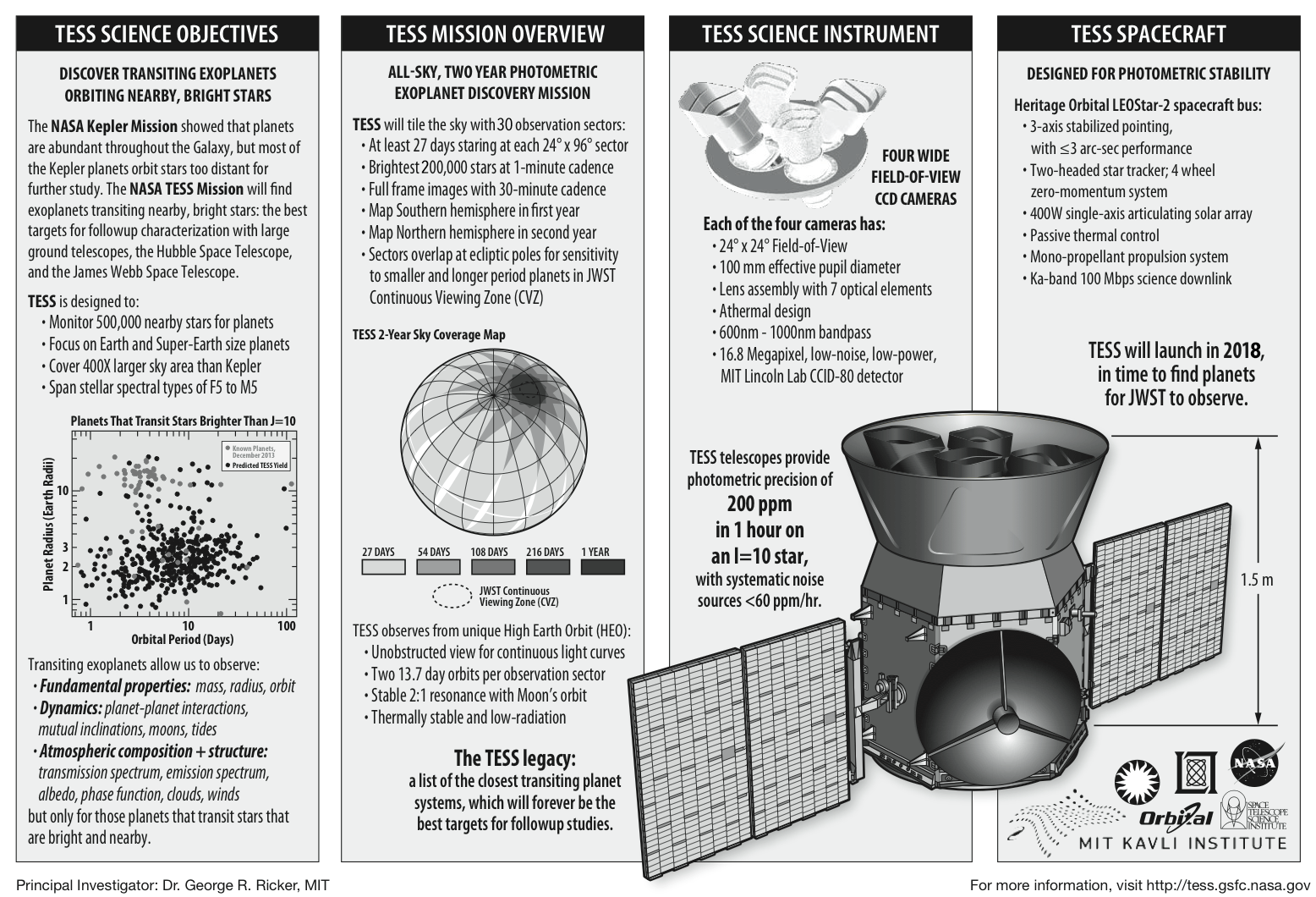 TESS SCIENCE OBJECTIVES

DISCOVER TRANSITING EXOPLANETS ORBITING NEARBY, BRIGHT STARS

The NASA Kepler Mission showed that planets are abundant throughout the Galaxy, but most of the Kepler planets orbit stars too distant for further study. The NASA TESS Mission will find exoplanets transiting nearby, bright stars: the best targets for followup characterization with large ground telescopes, the Hubble Space Telescope, and the James Webb Space Telescope.

TESS is designed to:
• Monitor 500,000 nearby stars for planets
• Focus on Earth and Super-Earth size planets
• Cover 400X larger sky area than Kepler
• Span stellar spectral types of F5 to M5

Planets That Transit Stars Brighter Than J=10

Known Planets, December 2013
Predicted TESS Yield

Planet Radius (Earth Radii)
10
3
2
1
1
10
100
Orbital Period (Days)

Transiting exoplanets allow us to observe:
• Fundamental properties: mass, radius, orbit
• Dynamics: planet-planet interactions, mutual inclinations, moons, tides
• Atmospheric composition + structure: transmission spectrum, emission spectrum, albedo, phase function, clouds, winds
but only for those planets that transit stars that are bright and nearby.

TESS MISSION OVERVIEW

ALL-SKY, TWO YEAR PHOTOMETRIC EXOPLANET DISCOVERY MISSION

TESS will tile the sky with 30 observation sectors:
• At least 27 days staring at each 24° x 96° sector
• Brightest 200,000 stars at 1-minute cadence
• Full frame images with 30-minute cadence
• Map Southern hemisphere in first year
• Map Northern hemisphere in second year
• Sectors overlap at ecliptic poles for sensitivity to smaller and longer period planets in JWST Continuous Viewing Zone (CVZ)

TESS 2-Year Sky Coverage Map

27 DAYS
54 DAYS
108 DAYS
216 DAYS
1 YEAR

JWST Continuous Viewing Zone (CVZ)

TESS observes from unique High Earth Orbit (HEO):
• Unobstructed view for continuous light curves
• Two 13.7 day orbits per observation sector
• Stable 2:1 resonance with Moon's orbit
• Thermally stable and low-radiation

The TESS legacy:
a list of the closest transiting planet systems, which will forever be the best targets for followup studies.

TESS SCIENCE INSTRUMENT

FOUR WIDE FIELD-OF-VIEW CCD CAMERAS

Each of the four cameras has:
• 24° x 24° Field-of-View
• 100 mm effective pupil diameter
• Lens assembly with 7 optical elements
• Athermal design
• 600nm - 1000nm bandpass
• 16.8 Megapixel, low-noise, low-power, MIT Lincoln Lab CCID-80 detector

TESS telescopes provide photometric precision of
200 ppm
in 1 hour on
an I=10 star,
with systematic noise sources <60 ppm/hr.

TESS SPACECRAFT

DESIGNED FOR PHOTOMETRIC STABILITY

Heritage Orbital LEOStar-2 spacecraft bus:
• 3-axis stabilized pointing, with ≤3 arc-sec performance
• Two-headed star tracker; 4 wheel zero-momentum system
• 400W single-axis articulating solar array
• Passive thermal control
• Mono-propellant propulsion system
• Ka-band 100 Mbps science downlink

TESS will launch in 2018, in time to find planets for JWST to observe.

1.5 m

NASA
Orbital
SPACE TELESCOPE SCIENCE INSTITUTE
MIT KAVLI INSTITUTE

Principal Investigator: Dr. George R. Ricker, MIT

For more information, visit http://tess.gsfc.nasa.gov