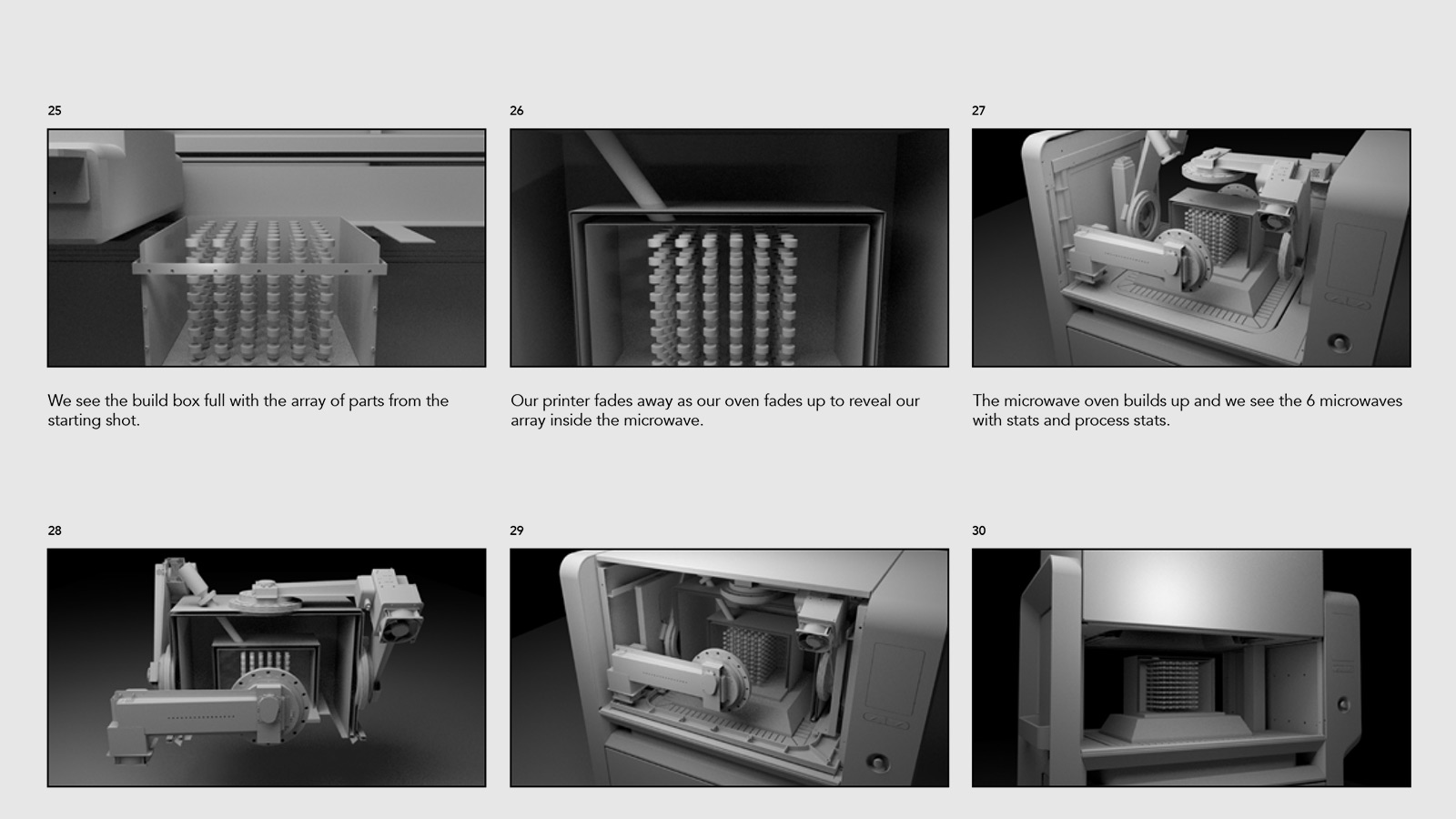 25

We see the build box full with the array of parts from the starting shot.

26

Our printer fades away as our oven fades up to reveal our array inside the microwave.

27

The microwave oven builds up and we see the 6 microwaves with stats and process stats.

28

29

30