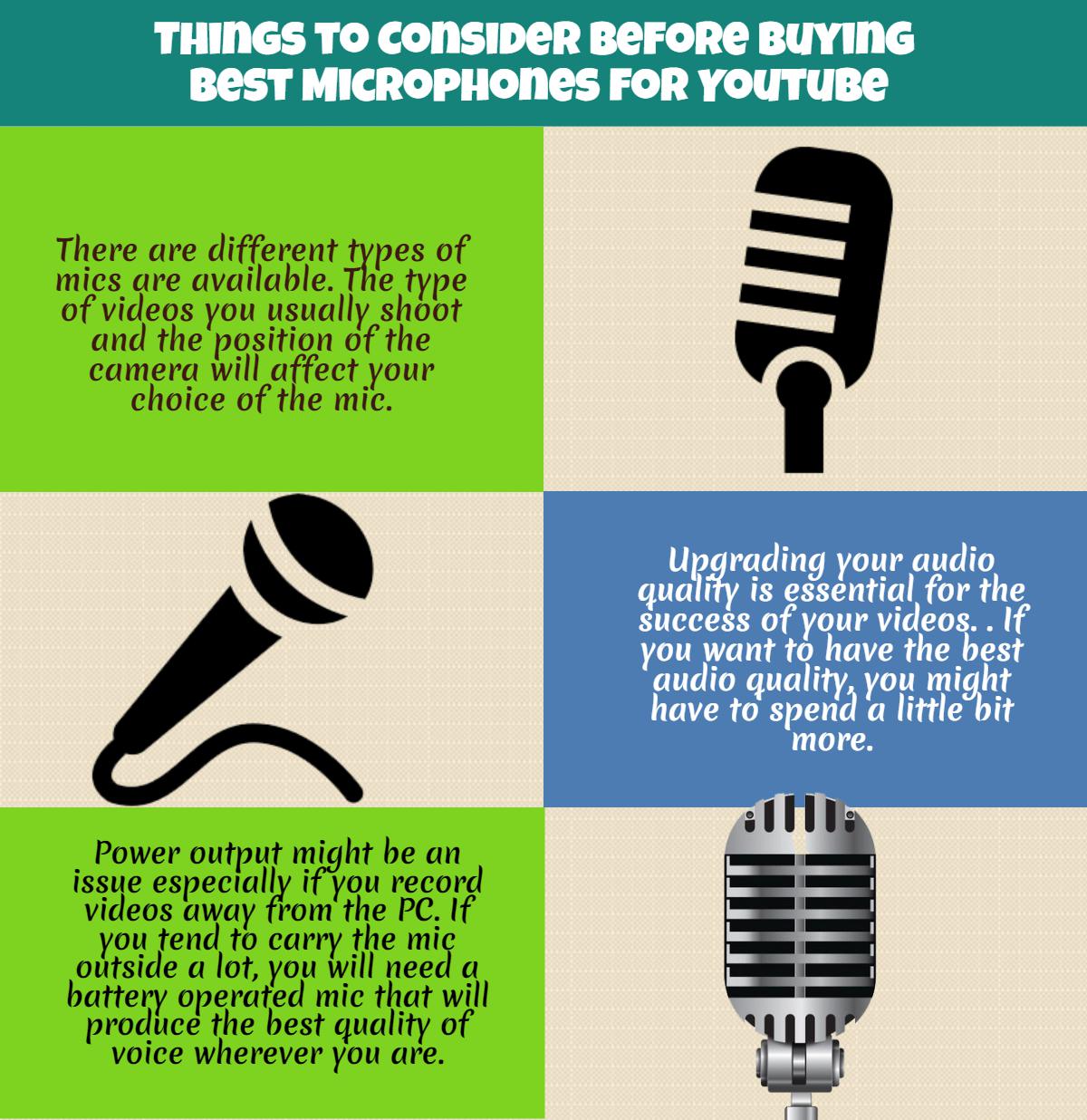 THINGS TO CONSIDER BEFORE BUYING BEST MICROPHONES FOR YOUTUBE

There are different types of mics are available. The type of videos you usually shoot and the position of the camera will affect your choice of the mic.

Upgrading your audio quality is essential for the success of your videos. . If you want to have the best audio quality, you might have to spend a little bit more.

Power output might be an issue especially if you record videos away from the PC. If you tend to carry the mic outside a lot, you will need a battery operated mic that will produce the best quality of voice wherever you are.