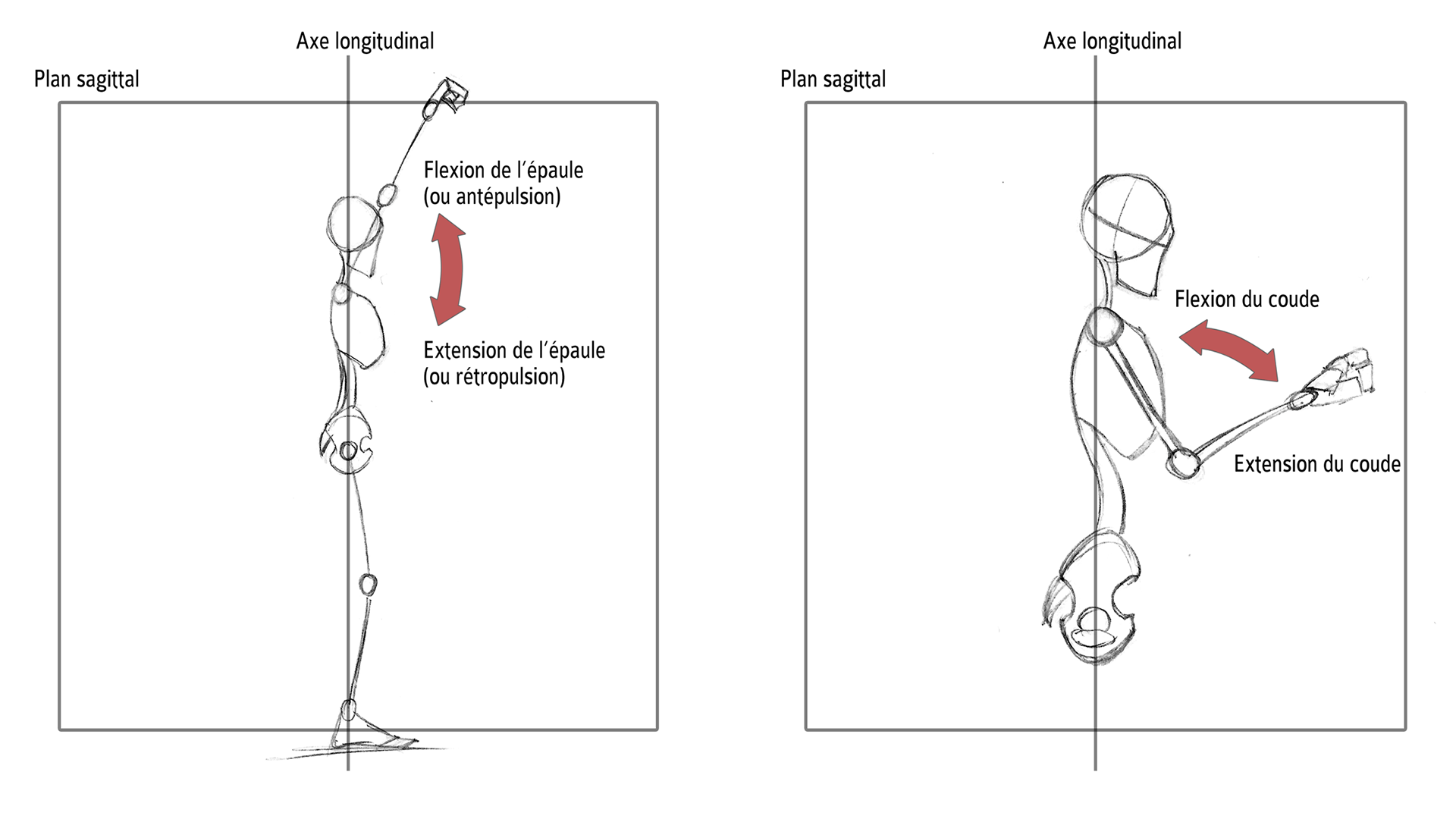 Axe longitudinal

Plan sagittal

Flexion de l'épaule (ou antépulsion)

Extension de l'épaule (ou rétropulsion)

Axe longitudinal

Plan sagittal

Flexion du coude

Extension du coude