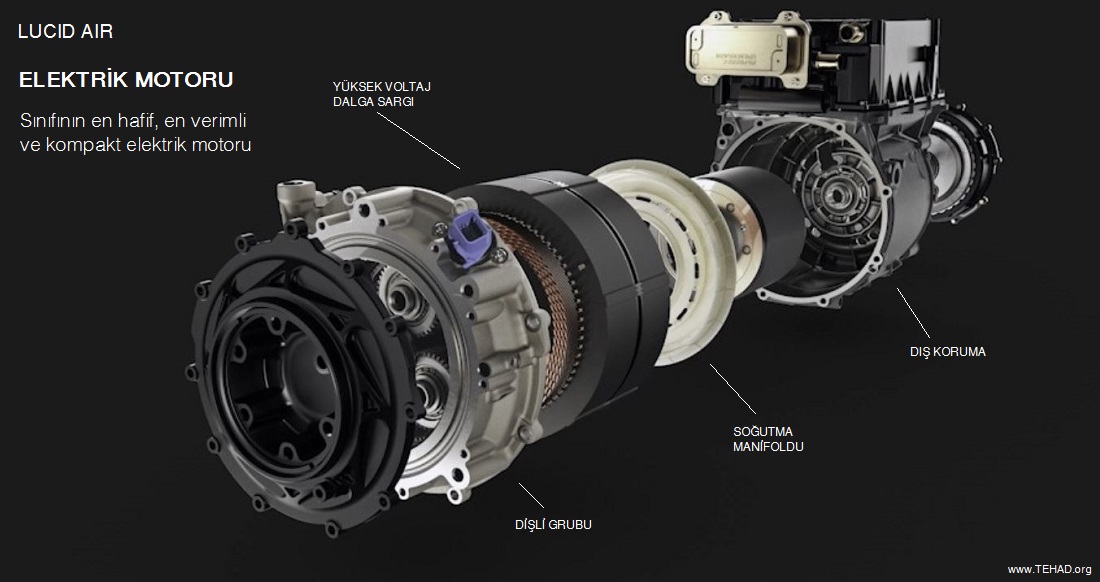 LUCID AIR

ELEKTRİK MOTORU

Sınıfının en hafif, en verimli ve kompakt elektrik motoru

YÜKSEK VOLTAJ DALGA SARGI

DIŞ KORUMA

SOĞUTMA MANİFOLDU

DİŞLİ GRUBU

www.TEHAD.org