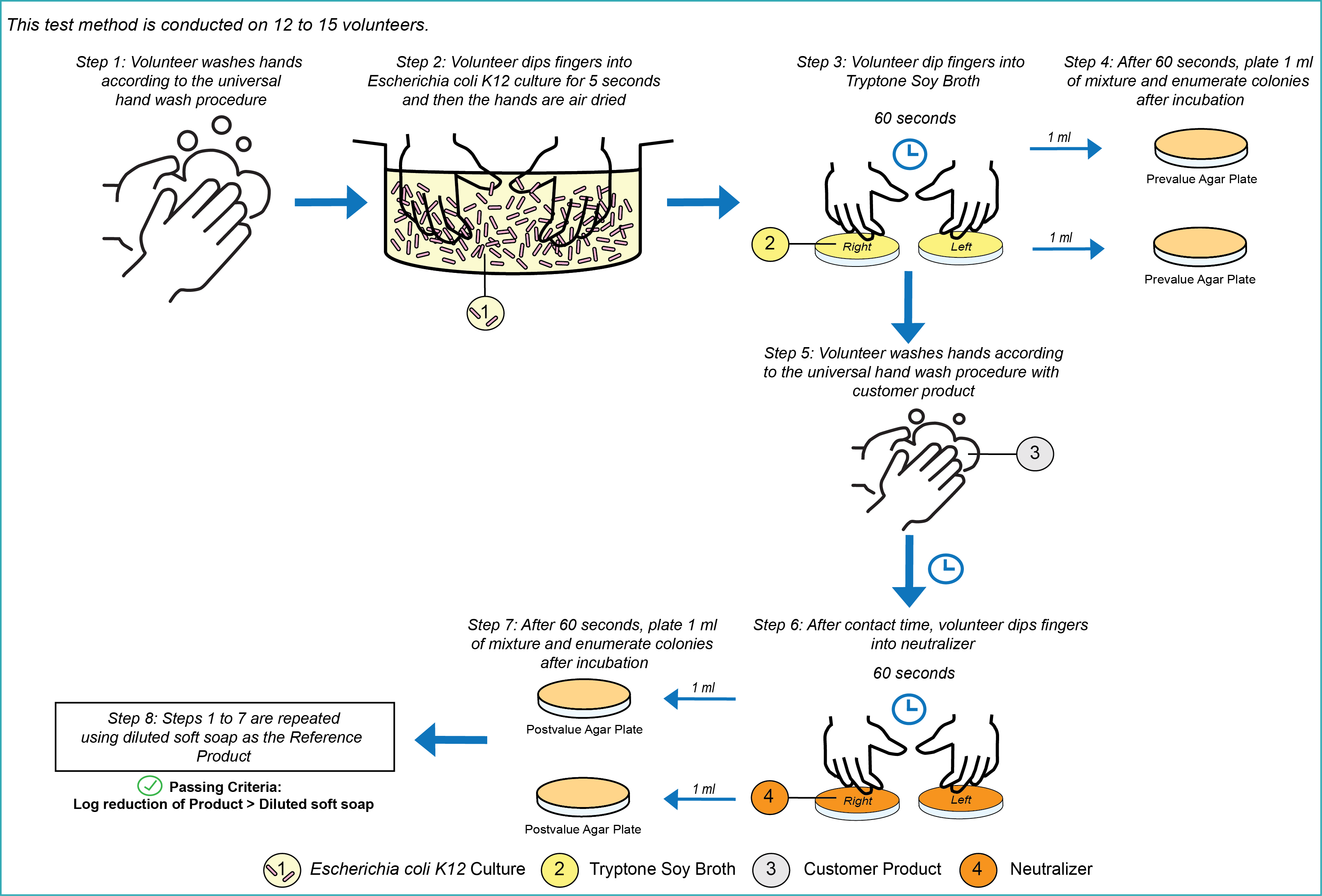 This test method is conducted on 12 to 15 volunteers.

Step 1: Volunteer washes hands according to the universal hand wash procedure

Step 2: Volunteer dips fingers into Escherichia coli K12 culture for 5 seconds and then the hands are air dried

1

Step 3: Volunteer dip fingers into Tryptone Soy Broth

60 seconds

2

Right

Left

Step 4: After 60 seconds, plate 1 ml of mixture and enumerate colonies after incubation

1 ml

Prevalue Agar Plate

1 ml

Prevalue Agar Plate

Step 5: Volunteer washes hands according to the universal hand wash procedure with customer product

3

Step 6: After contact time, volunteer dips fingers into neutralizer

60 seconds

4

Right

Left

Step 7: After 60 seconds, plate 1 ml of mixture and enumerate colonies after incubation

1 ml

Postvalue Agar Plate

1 ml

Postvalue Agar Plate

Step 8: Steps 1 to 7 are repeated using diluted soft soap as the Reference Product

Passing Criteria:
Log reduction of Product > Diluted soft soap

1 Escherichia coli K12 Culture 2 Tryptone Soy Broth 3 Customer Product 4 Neutralizer