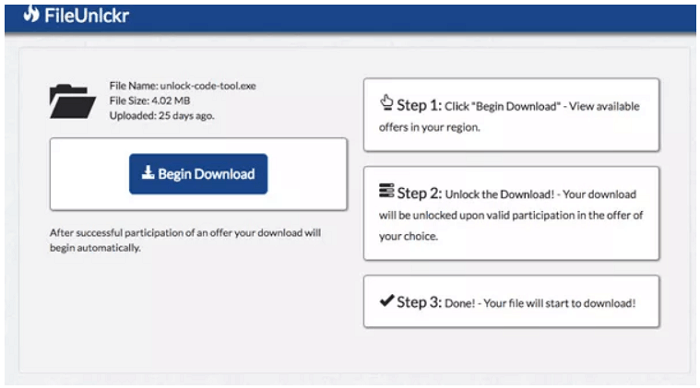 FileUnlckr

File Name: unlock-code-tool.exe
File Size: 4.02 MB
Uploaded: 25 days ago.

Begin Download

After successful participation of an offer your download will begin automatically.

Step 1: Click "Begin Download" - View available offers in your region.

Step 2: Unlock the Download! - Your download will be unlocked upon valid participation in the offer of your choice.

Step 3: Done! - Your file will start to download!