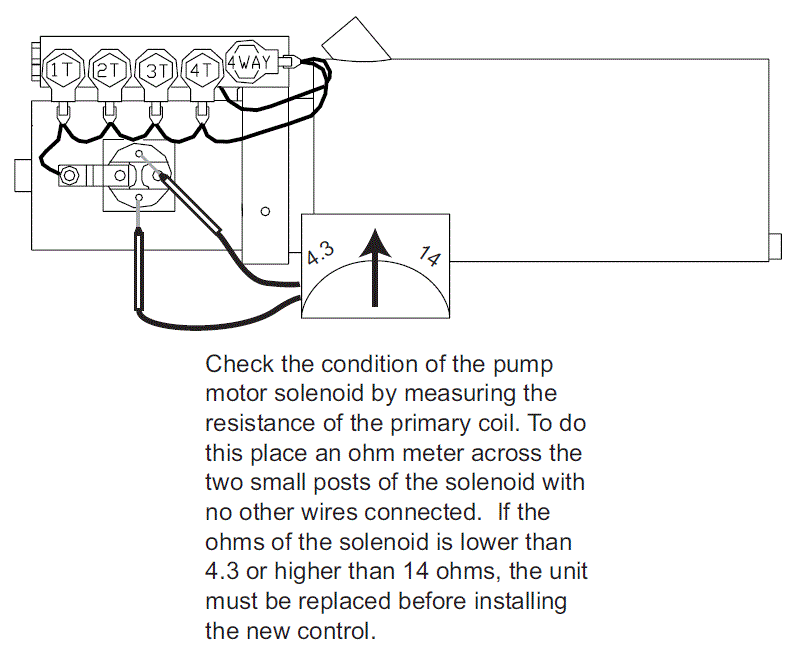 1T 2T 3T 4T 4WAY

4.3 14

Check the condition of the pump motor solenoid by measuring the resistance of the primary coil. To do this place an ohm meter across the two small posts of the solenoid with no other wires connected. If the ohms of the solenoid is lower than 4.3 or higher than 14 ohms, the unit must be replaced before installing the new control.