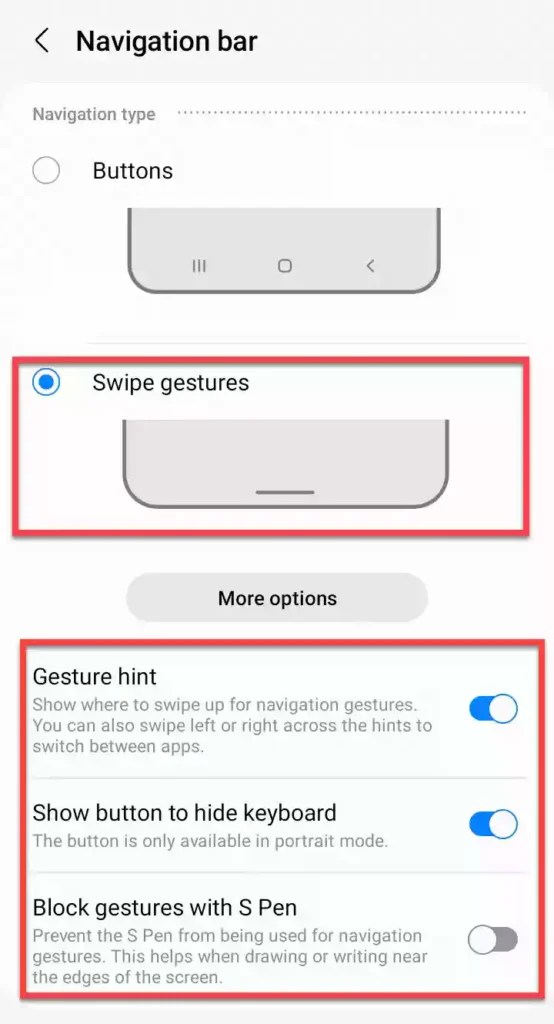 Navigation bar

Navigation type

Buttons

Swipe gestures

More options

Gesture hint
Show where to swipe up for navigation gestures. You can also swipe left or right across the hints to switch between apps.

Show button to hide keyboard
The button is only available in portrait mode.

Block gestures with S Pen
Prevent the S Pen from being used for navigation gestures. This helps when drawing or writing near the edges of the screen.