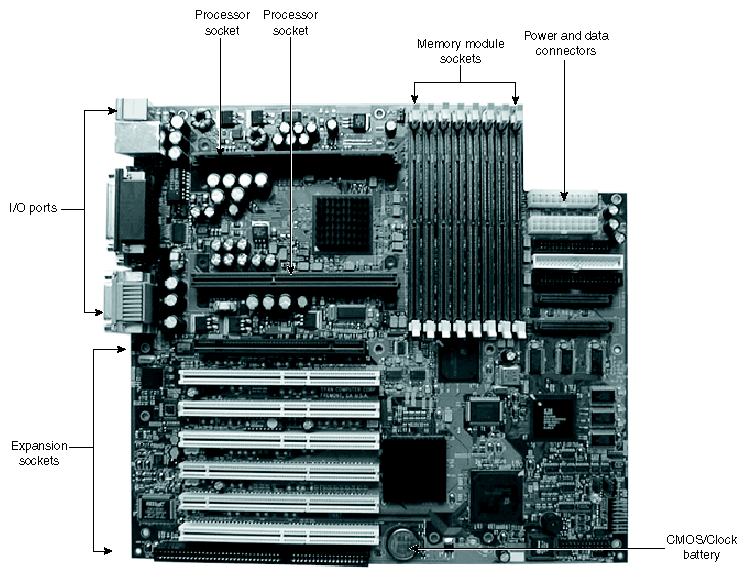 Processor socket

Processor socket

Memory module sockets

Power and data connectors

I/O ports

Expansion sockets

CMOS/Clock battery