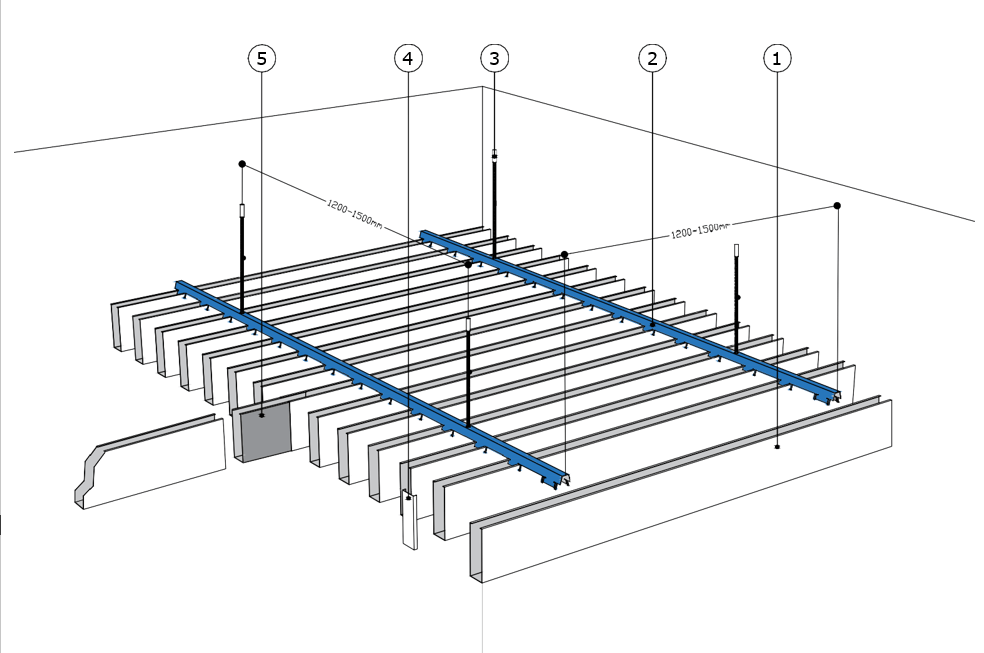 5
4
3
2
1
1200-1500mm
1200-1500mm