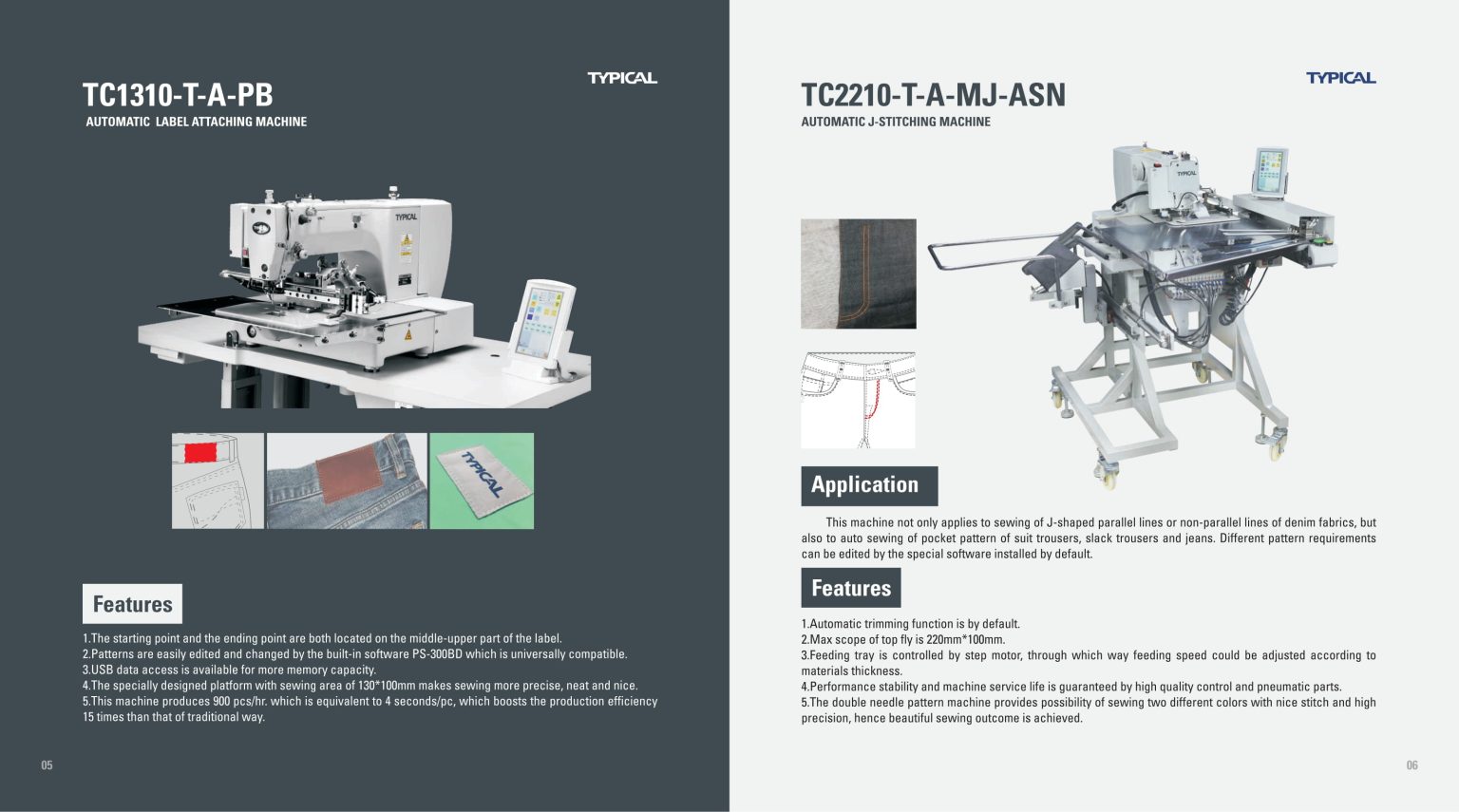 TYPICAL

TC1310-T-A-PB

AUTOMATIC LABEL ATTACHING MACHINE

TYPICAL

TYPICAL

Features

1.The starting point and the ending point are both located on the middle-upper part of the label.
2.Patterns are easily edited and changed by the built-in software PS-300BD which is universally compatible.
3.USB data access is available for more memory capacity.
4.The specially designed platform with sewing area of 130*100mm makes sewing more precise, neat and nice.
5.This machine produces 900 pcs/hr. which is equivalent to 4 seconds/pc, which boosts the production efficiency 15 times than that of traditional way.

05

TYPICAL

TC2210-T-A-MJ-ASN

AUTOMATIC J-STITCHING MACHINE

TYPICAL

Application

This machine not only applies to sewing of J-shaped parallel lines or non-parallel lines of denim fabrics, but also to auto sewing of pocket pattern of suit trousers, slack trousers and jeans. Different pattern requirements can be edited by the special software installed by default.

Features

1.Automatic trimming function is by default.
2.Max scope of top fly is 220mm*100mm.
3.Feeding tray is controlled by step motor, through which way feeding speed could be adjusted according to materials thickness.
4.Performance stability and machine service life is guaranteed by high quality control and pneumatic parts.
5.The double needle pattern machine provides possibility of sewing two different colors with nice stitch and high precision, hence beautiful sewing outcome is achieved.

06