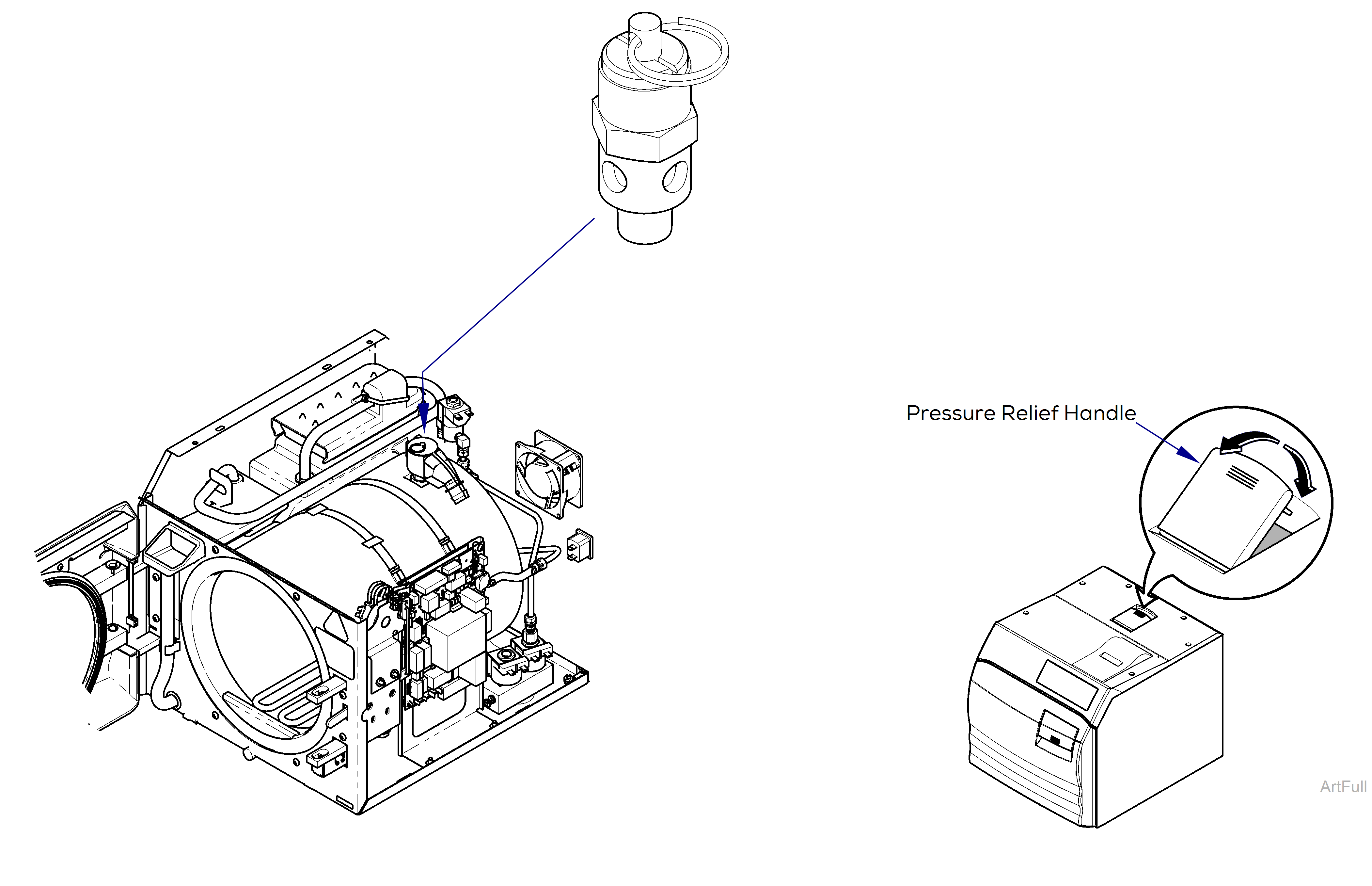 Pressure Relief Handle

ArtFull