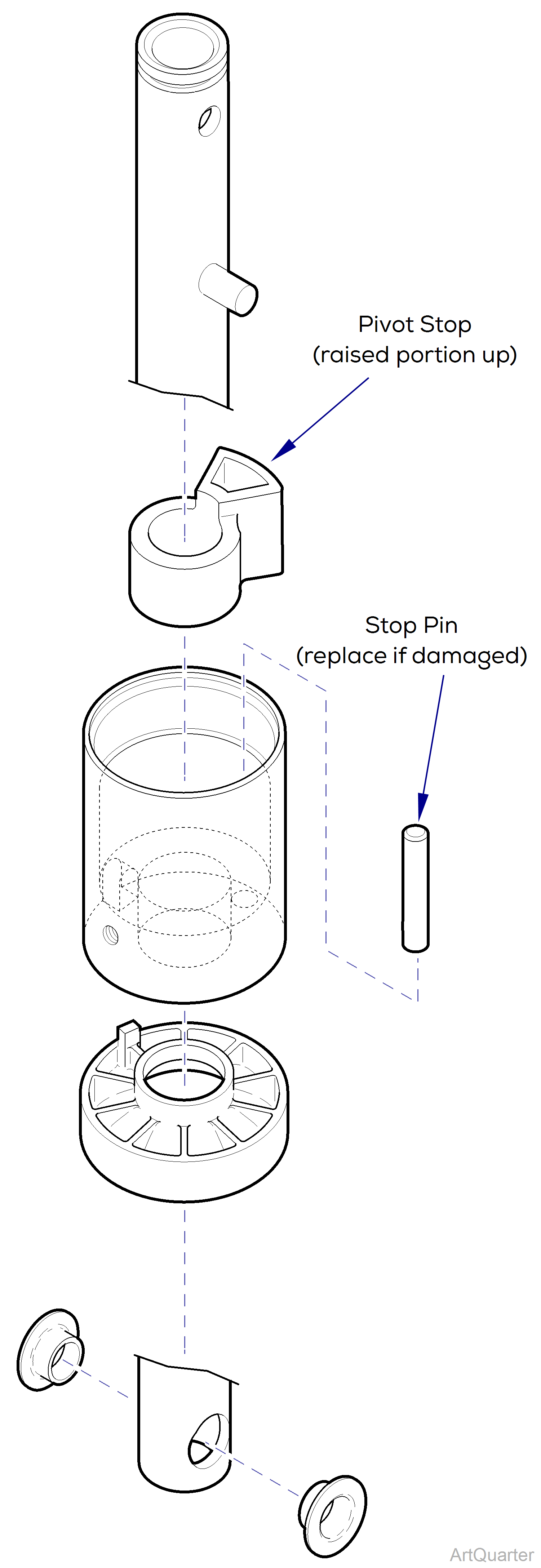 Pivot Stop
(raised portion up)

Stop Pin
(replace if damaged)

ArtQuarter