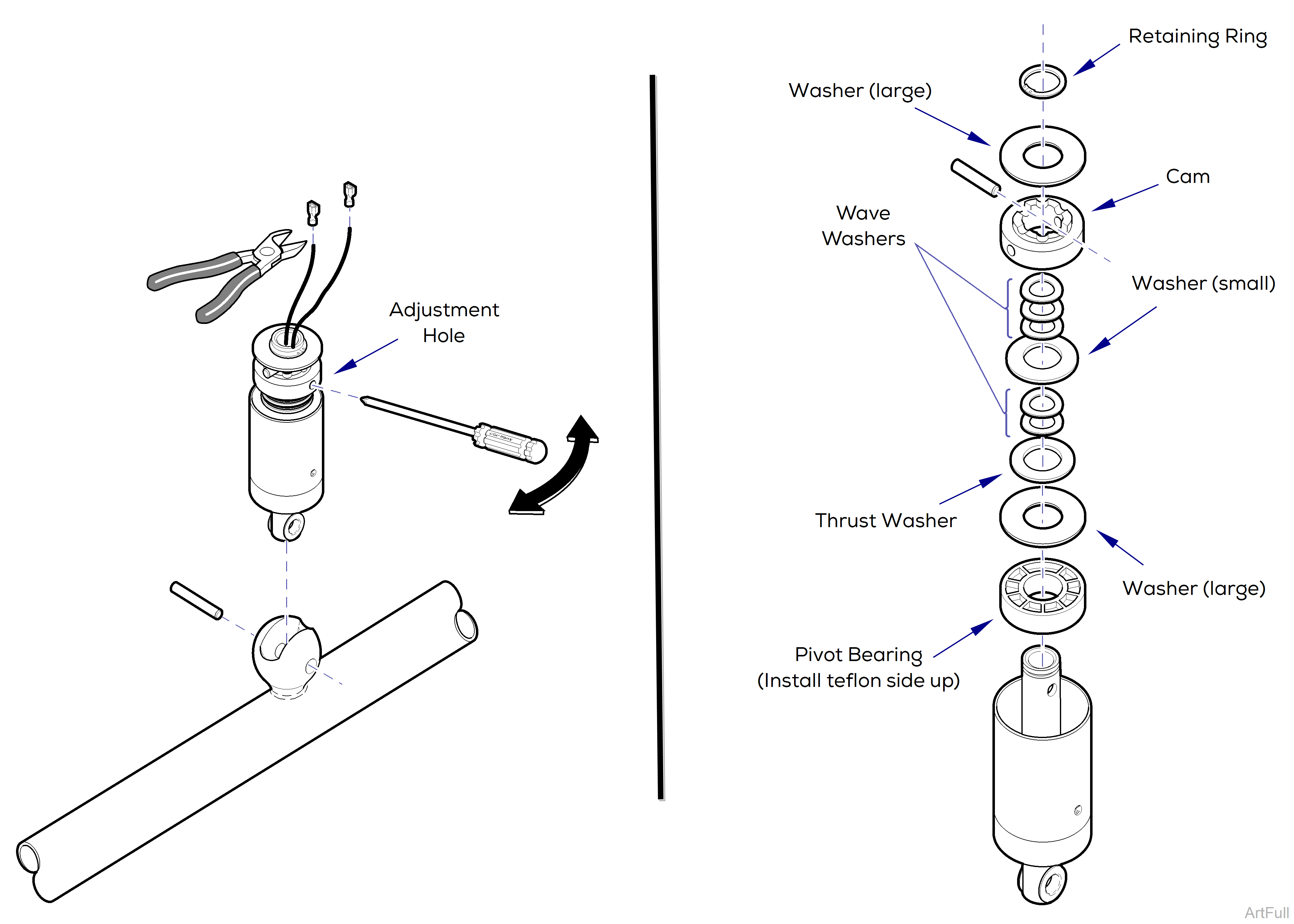 Adjustment Hole

Retaining Ring

Washer (large)

Cam

Wave Washers

Washer (small)

Thrust Washer

Washer (large)

Pivot Bearing (Install teflon side up)

ArtFull