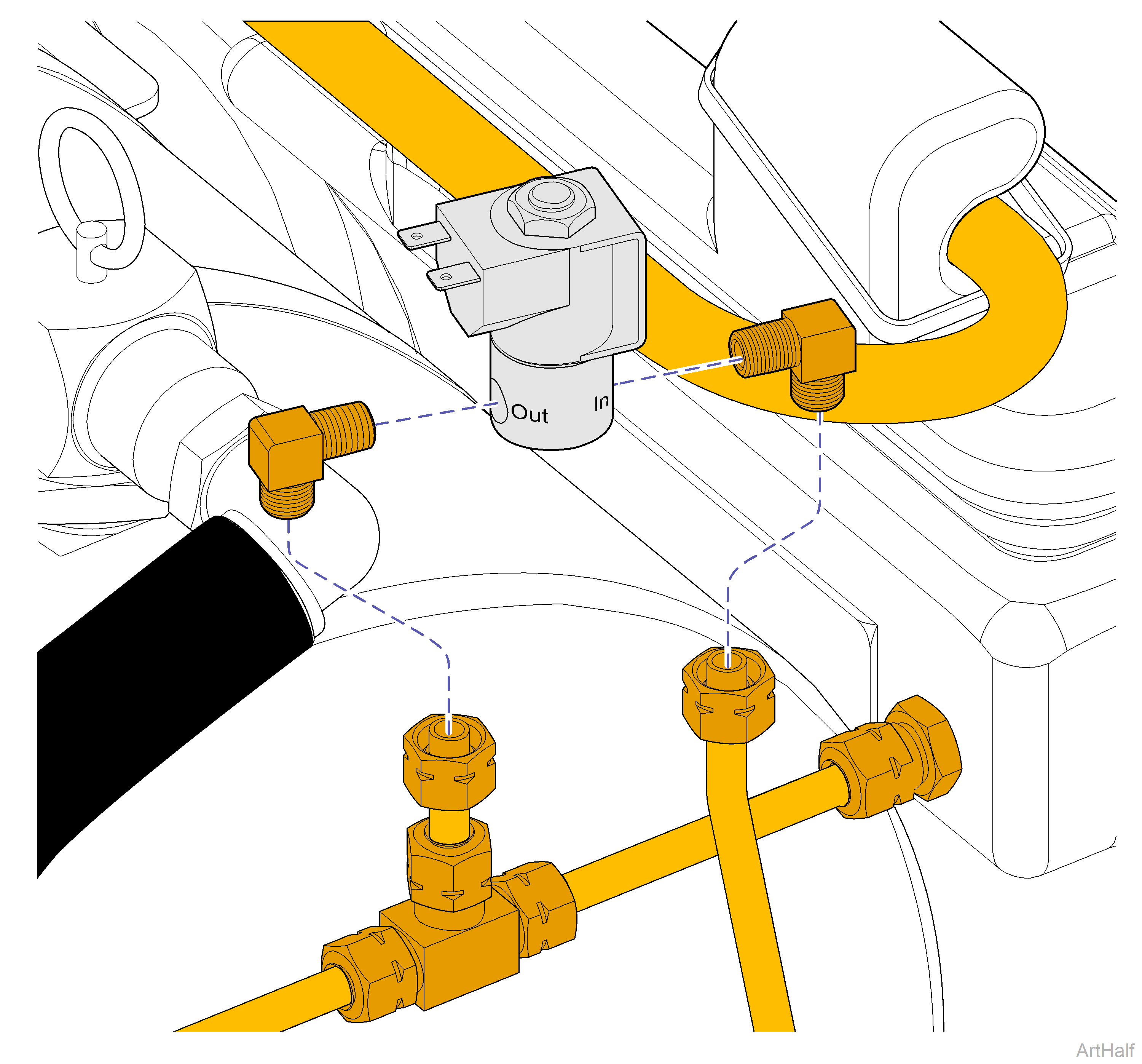 Out
In
ArtHalf