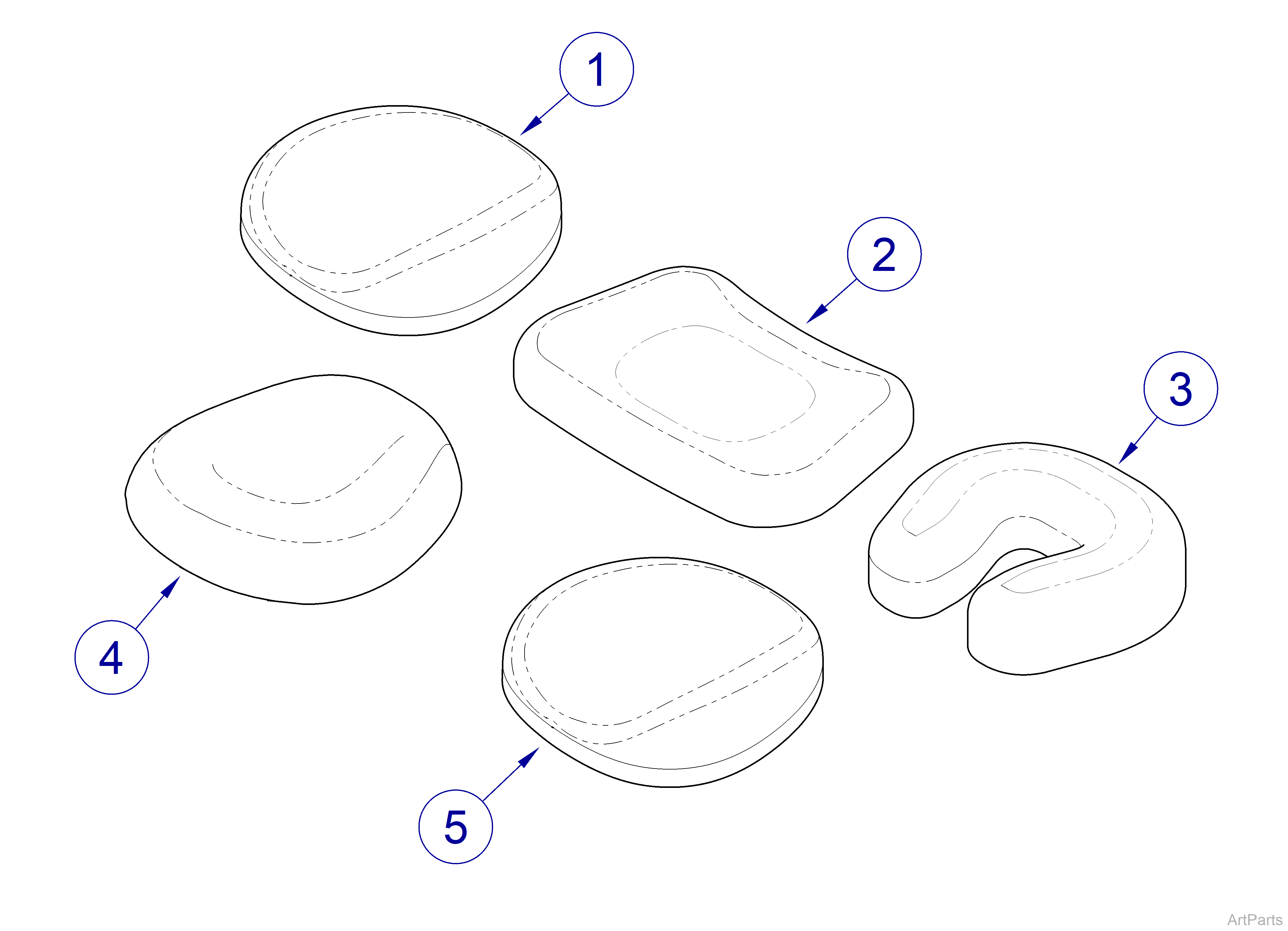 1
2
3
4
5
ArtParts