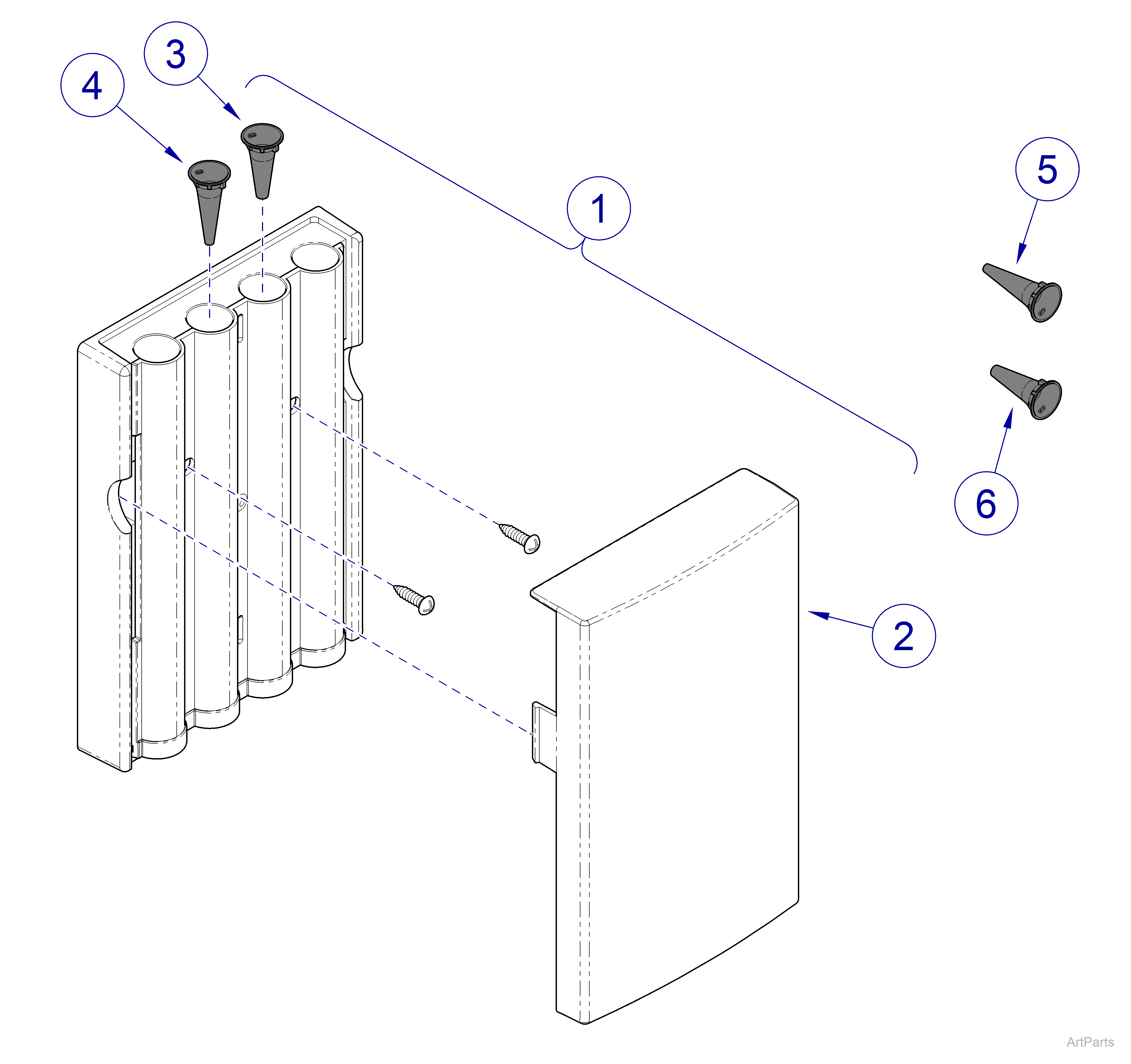 4
3
1
5
6
2
ArtParts