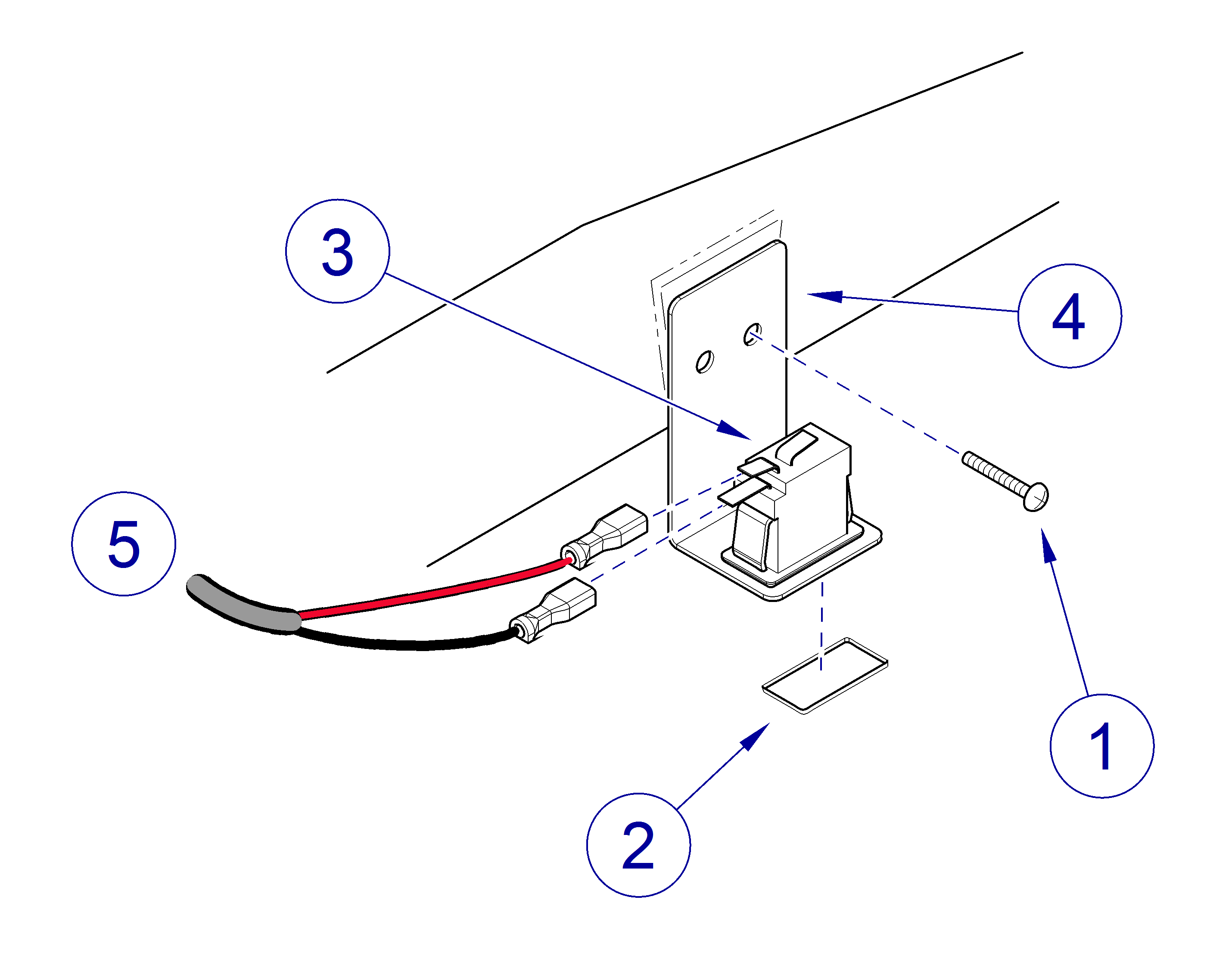 3
4
5
1
2