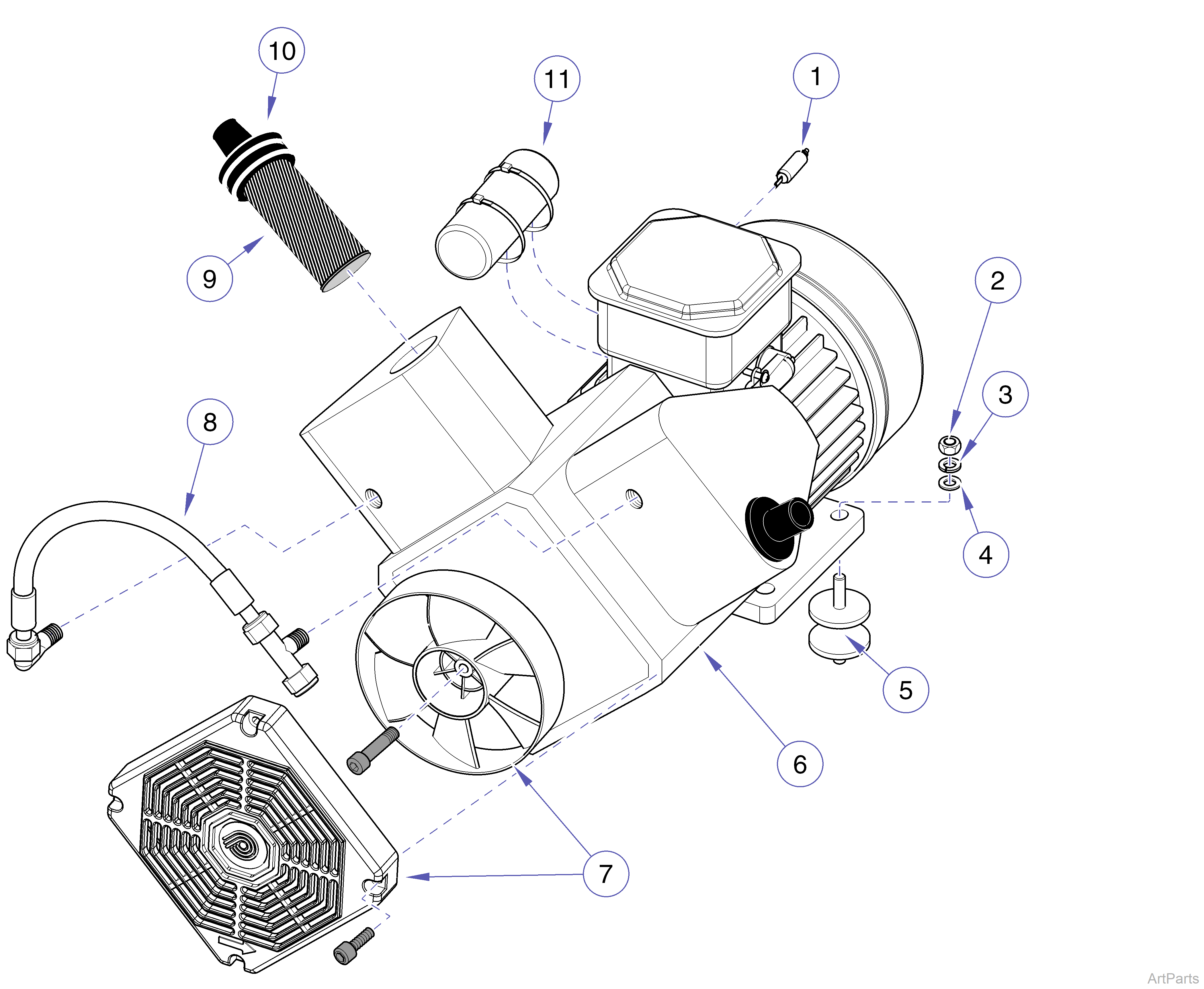 10
11
1
9
2
3
8
4
5
6
7
ArtParts