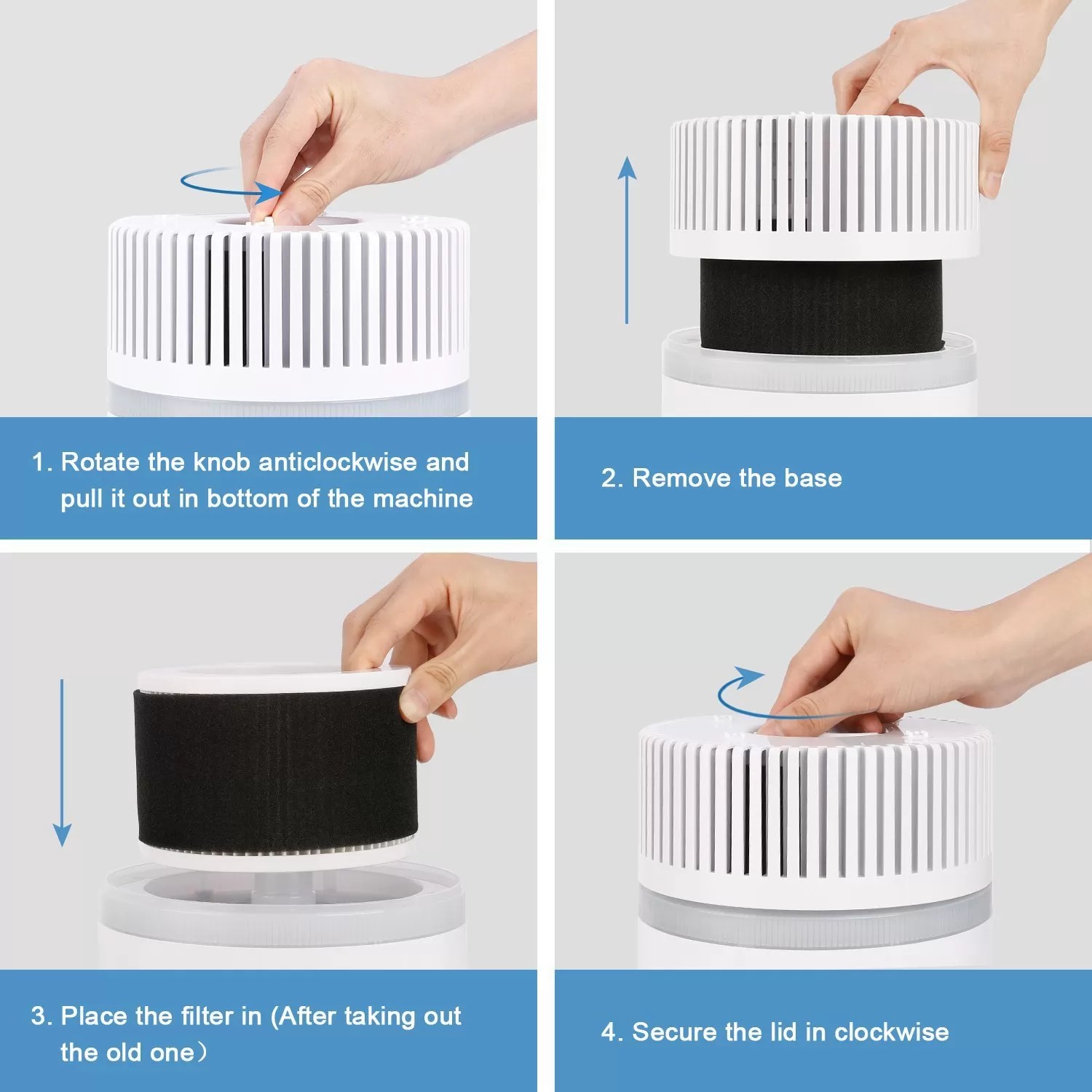 1. Rotate the knob anticlockwise and pull it out in bottom of the machine

2. Remove the base

3. Place the filter in (After taking out the old one）

4. Secure the lid in clockwise