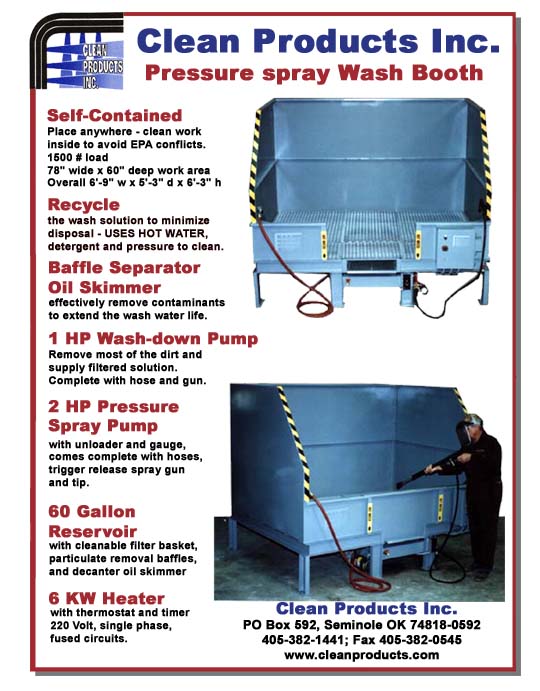 CLEAN PRODUCTS INC.

Clean Products Inc.

Pressure spray Wash Booth

Self-Contained
Place anywhere - clean work inside to avoid EPA conflicts.
1500 # load
78" wide x 60" deep work area
Overall 6'-9" w x 5'-3" d x 6'-3" h

Recycle
the wash solution to minimize disposal - USES HOT WATER, detergent and pressure to clean.

Baffle Separator Oil Skimmer
effectively remove contaminants to extend the wash water life.

1 HP Wash-down Pump
Remove most of the dirt and supply filtered solution. Complete with hose and gun.

2 HP Pressure Spray Pump
with unloader and gauge, comes complete with hoses, trigger release spray gun and tip.

60 Gallon Reservoir
with cleanable filter basket, particulate removal baffles, and decanter oil skimmer

6 KW Heater
with thermostat and timer 220 Volt, single phase, fused circuits.

Clean Products Inc.
PO Box 592, Seminole OK 74818-0592
405-382-1441; Fax 405-382-0545
www.cleanproducts.com