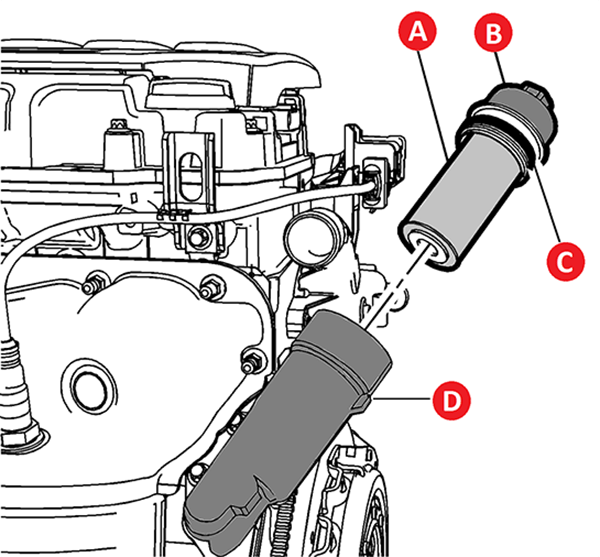 A
B
C
D