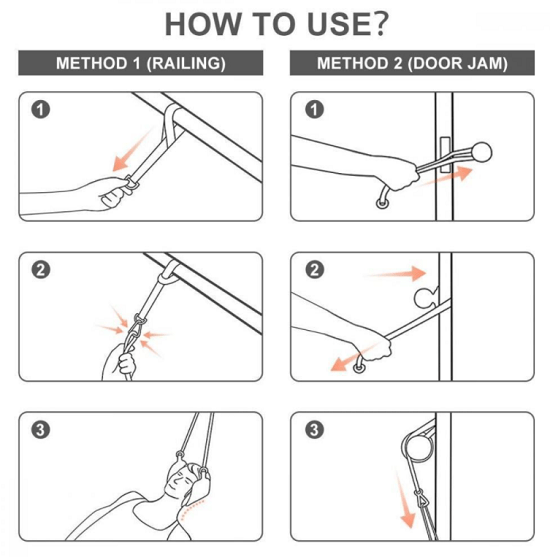 HOW TO USE?

METHOD 1 (RAILING)

1

2

3

METHOD 2 (DOOR JAM)

1

2

3