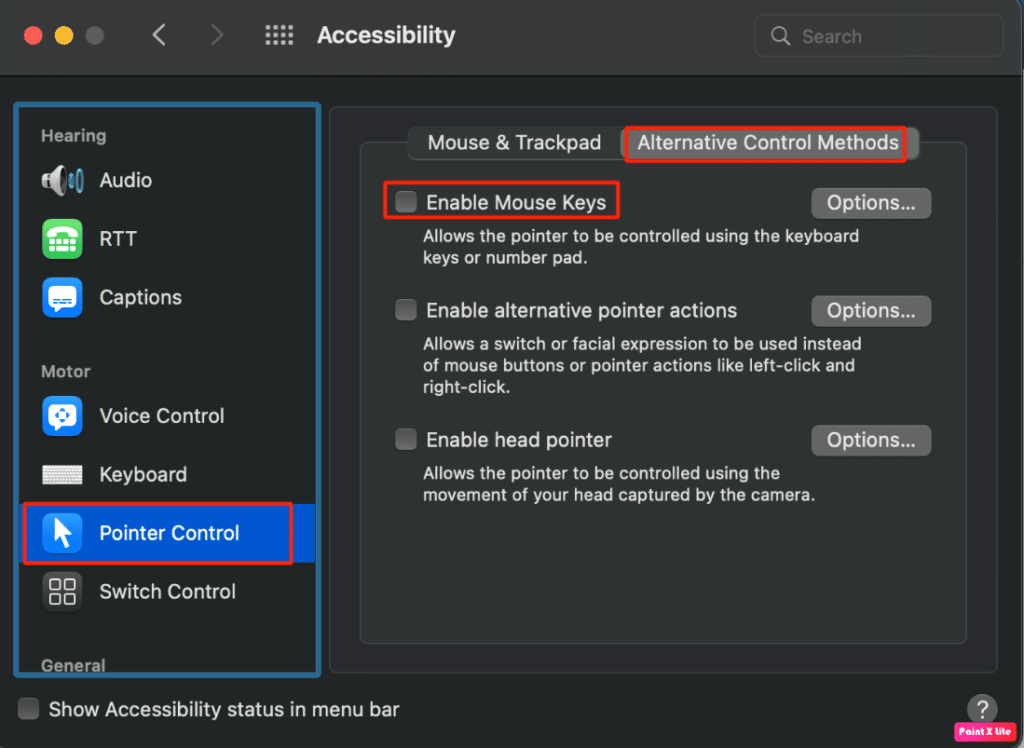 Accessibility

Search

Hearing

Audio

RTT

Captions

Motor

Voice Control

Keyboard

Pointer Control

Switch Control

General

Mouse & Trackpad

Alternative Control Methods

Enable Mouse Keys

Options...

Allows the pointer to be controlled using the keyboard keys or number pad.

Enable alternative pointer actions

Options...

Allows a switch or facial expression to be used instead of mouse buttons or pointer actions like left-click and right-click.

Enable head pointer

Options...

Allows the pointer to be controlled using the movement of your head captured by the camera.

Show Accessibility status in menu bar

?

Paint X lite