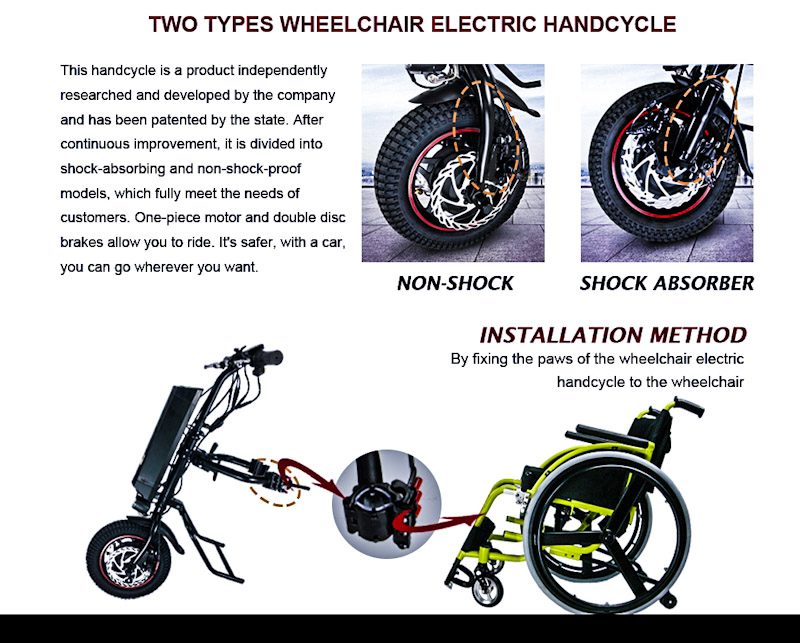 TWO TYPES WHEELCHAIR ELECTRIC HANDCYCLE

This handcycle is a product independently researched and developed by the company and has been patented by the state. After continuous improvement, it is divided into shock-absorbing and non-shock-proof models, which fully meet the needs of customers. One-piece motor and double disc brakes allow you to ride. It's safer, with a car, you can go wherever you want.

NON-SHOCK

SHOCK ABSORBER

INSTALLATION METHOD

By fixing the paws of the wheelchair electric handcycle to the wheelchair