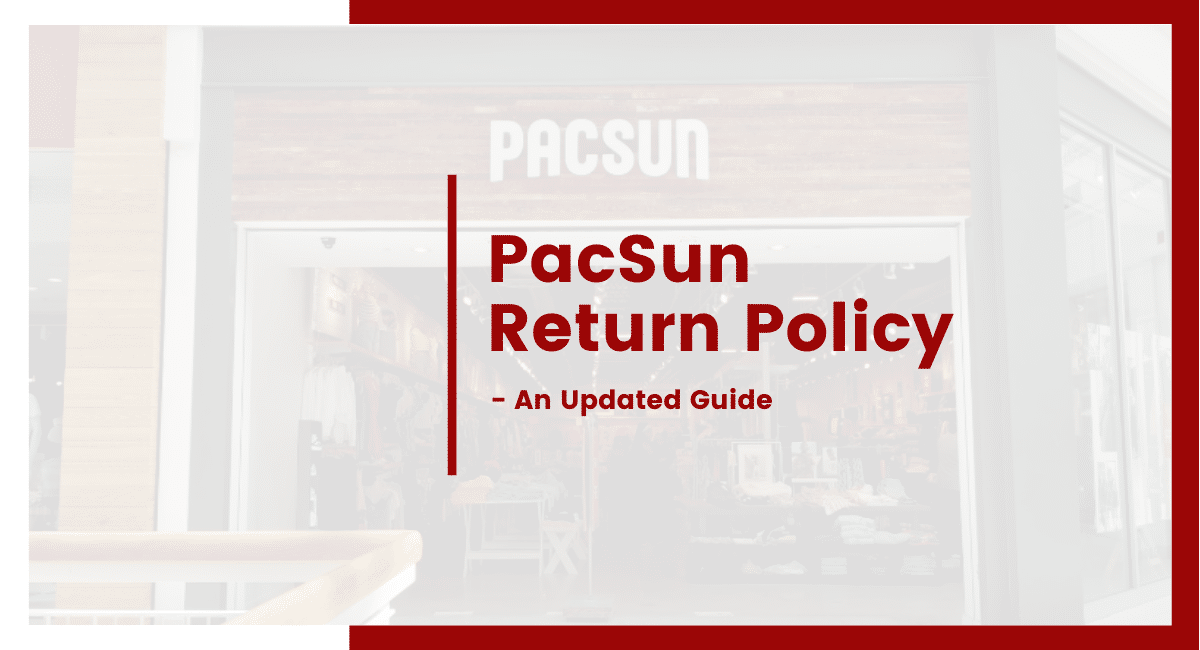 PACSUN

PacSun Return Policy

- An Updated Guide