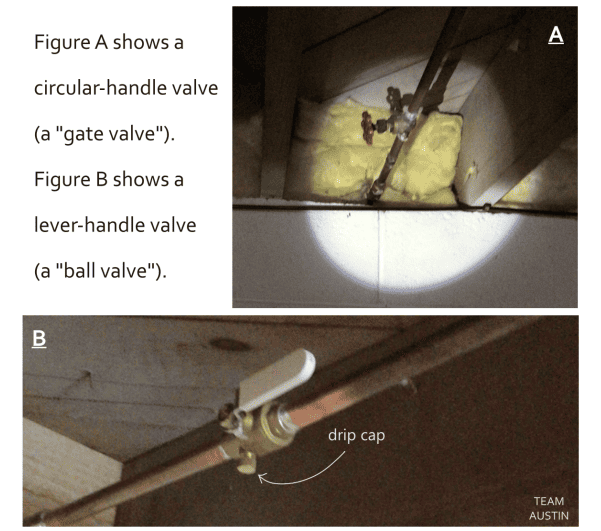 Figure A shows a circular-handle valve (a "gate valve"). Figure B shows a lever-handle valve (a "ball valve").

A

B

drip cap

TEAM AUSTIN