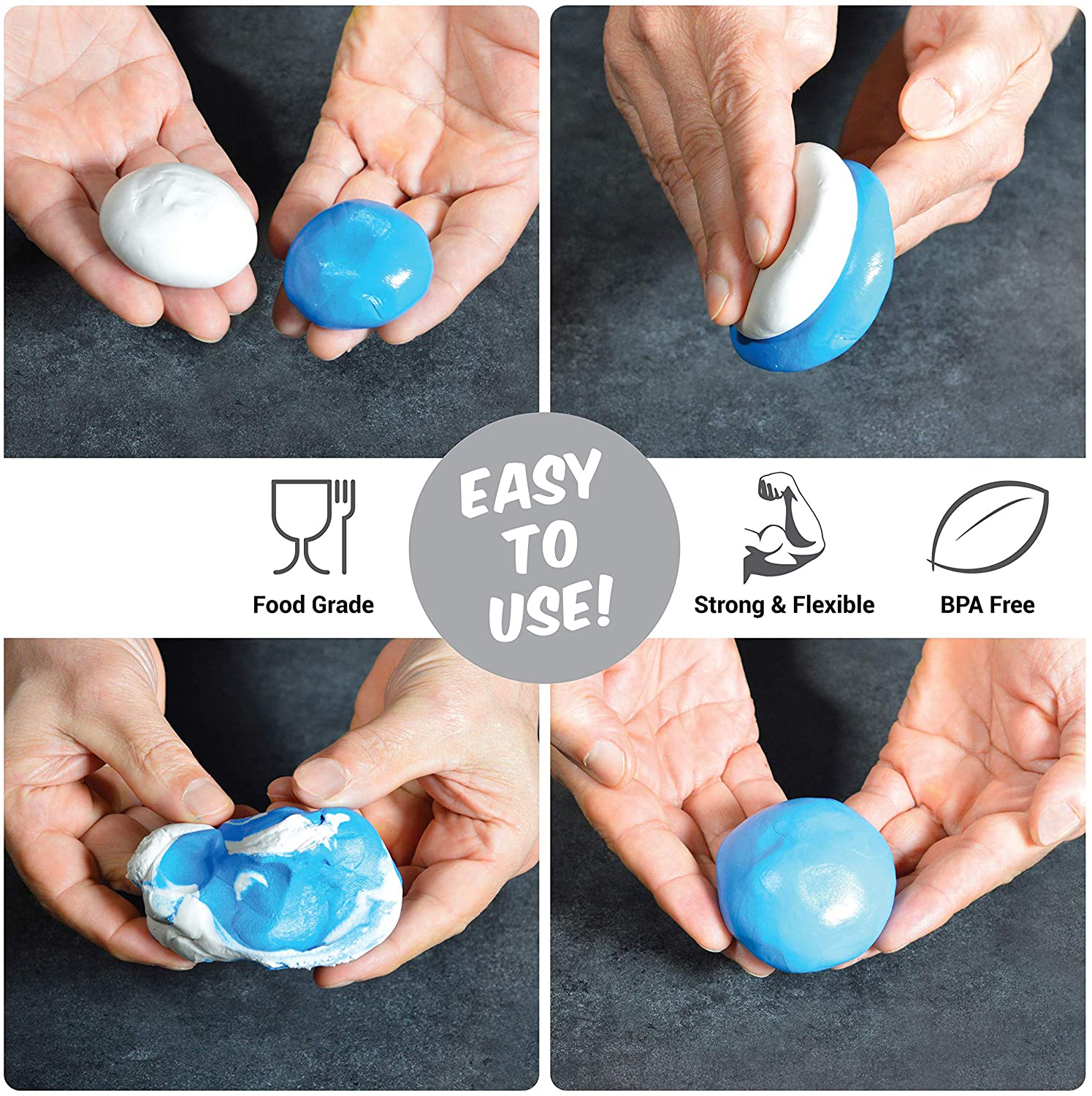 Food Grade

EASY TO USE!

Strong & Flexible

BPA Free