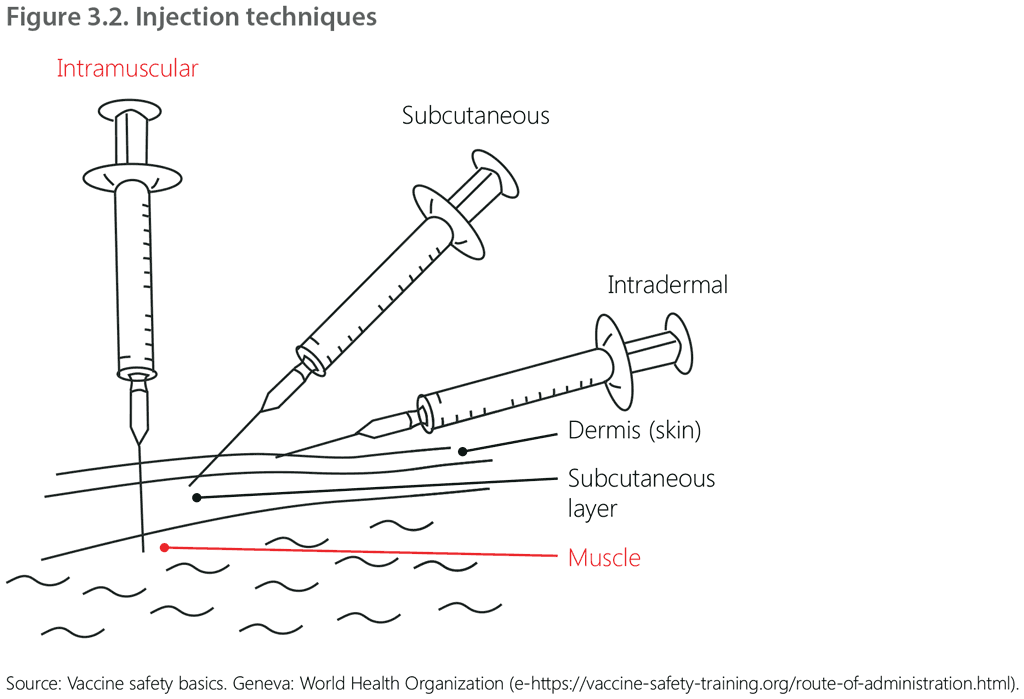 Figure 3.2. Injection techniques

Intramuscular

Subcutaneous

Intradermal

Dermis (skin)

Subcutaneous layer

Muscle

Source: Vaccine safety basics. Geneva: World Health Organization (e-https://vaccine-safety-training.org/route-of-administration.html).