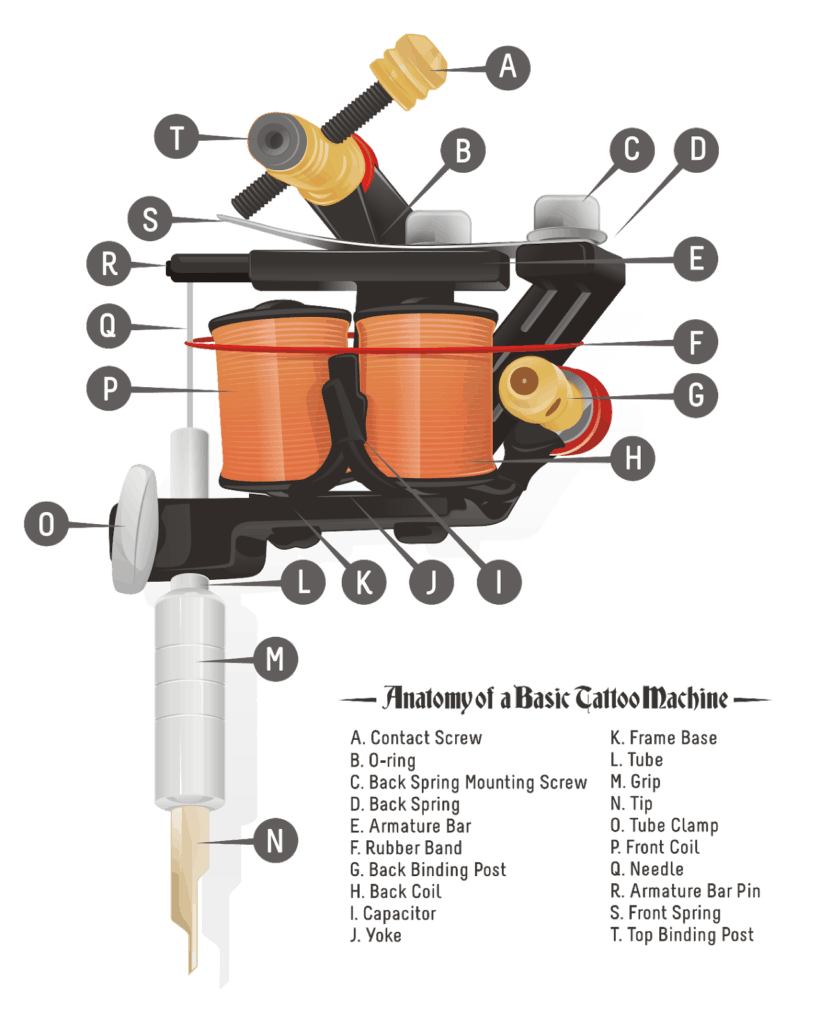 A

T

B

C

D

S

R

E

Q

F

P

G

H

O

L

K

J

I

M

N

Anatomy of a Basic Tattoo Machine

A. Contact Screw
B. O-ring
C. Back Spring Mounting Screw
D. Back Spring
E. Armature Bar
F. Rubber Band
G. Back Binding Post
H. Back Coil
I. Capacitor
J. Yoke

K. Frame Base
L. Tube
M. Grip
N. Tip
O. Tube Clamp
P. Front Coil
Q. Needle
R. Armature Bar Pin
S. Front Spring
T. Top Binding Post