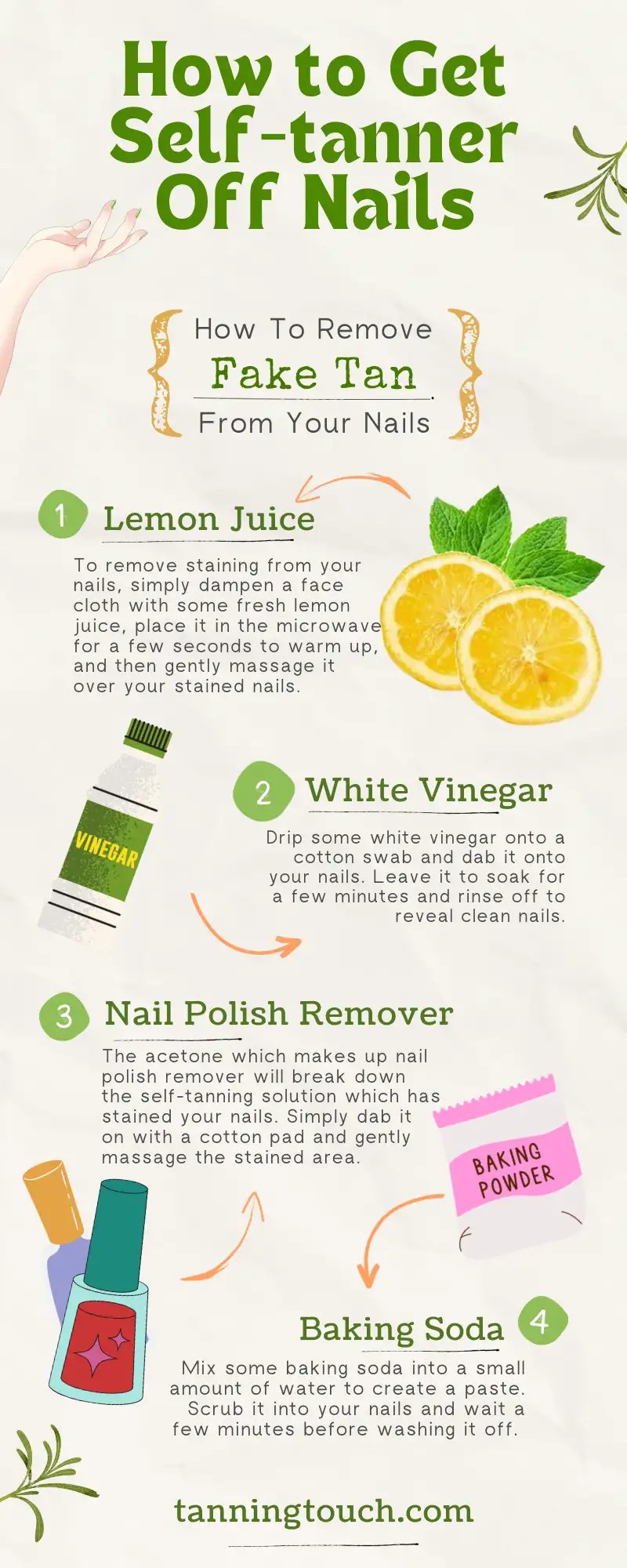 How to Get Self-tanner Off Nails

How To Remove
Fake Tan
From Your Nails

1 Lemon Juice

To remove staining from your nails, simply dampen a face cloth with some fresh lemon juice, place it in the microwave for a few seconds to warm up, and then gently massage it over your stained nails.

VINEGAR

2 White Vinegar

Drip some white vinegar onto a cotton swab and dab it onto your nails. Leave it to soak for a few minutes and rinse off to reveal clean nails.

3 Nail Polish Remover

The acetone which makes up nail polish remover will break down the self-tanning solution which has stained your nails. Simply dab it on with a cotton pad and gently massage the stained area.

BAKING POWDER

Baking Soda 4

Mix some baking soda into a small amount of water to create a paste. Scrub it into your nails and wait a few minutes before washing it off.

tanningtouch.com