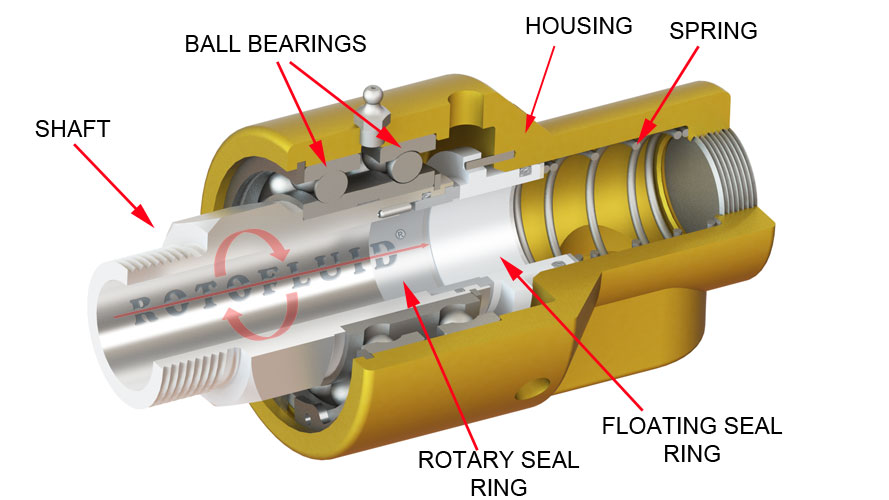 BALL BEARINGS

HOUSING

SPRING

SHAFT

ROTOFLUID®

FLOATING SEAL RING

ROTARY SEAL RING