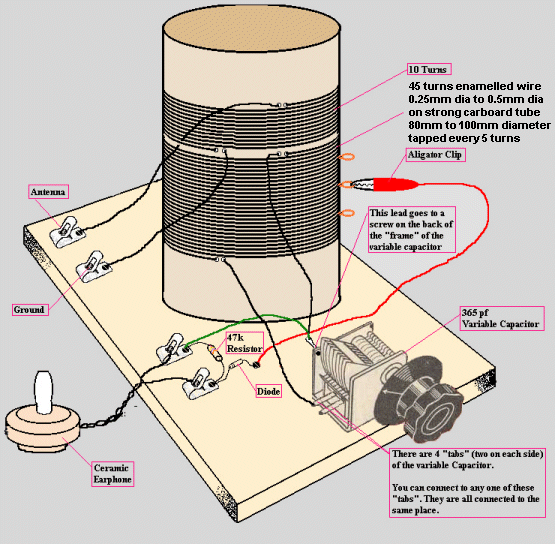 10 Turns

45 turns enamelled wire 0.25mm dia to 0.5mm dia on strong carboard tube 80mm to 100mm diameter tapped every 5 turns

Aligator Clip

Antenna

This lead goes to a screw on the back of the "frame" of the variable capacitor

Ground

365 pf Variable Capacitor

47k Resistor

Diode

Ceramic Earphone

There are 4 "tabs" (two on each side) of the variable Capacitor.

You can connect to any one of these "tabs". They are all connected to the same place.