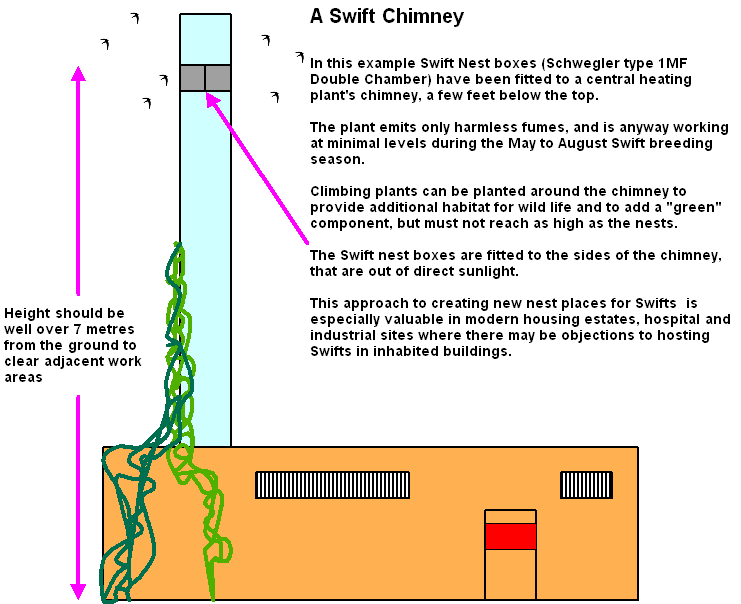 A Swift Chimney

In this example Swift Nest boxes (Schwegler type 1MF Double Chamber) have been fitted to a central heating plant's chimney, a few feet below the top.

The plant emits only harmless fumes, and is anyway working at minimal levels during the May to August Swift breeding season.

Climbing plants can be planted around the chimney to provide additional habitat for wild life and to add a "green" component, but must not reach as high as the nests.

The Swift nest boxes are fitted to the sides of the chimney, that are out of direct sunlight.

This approach to creating new nest places for Swifts is especially valuable in modern housing estates, hospital and industrial sites where there may be objections to hosting Swifts in inhabited buildings.

Height should be well over 7 metres from the ground to clear adjacent work areas