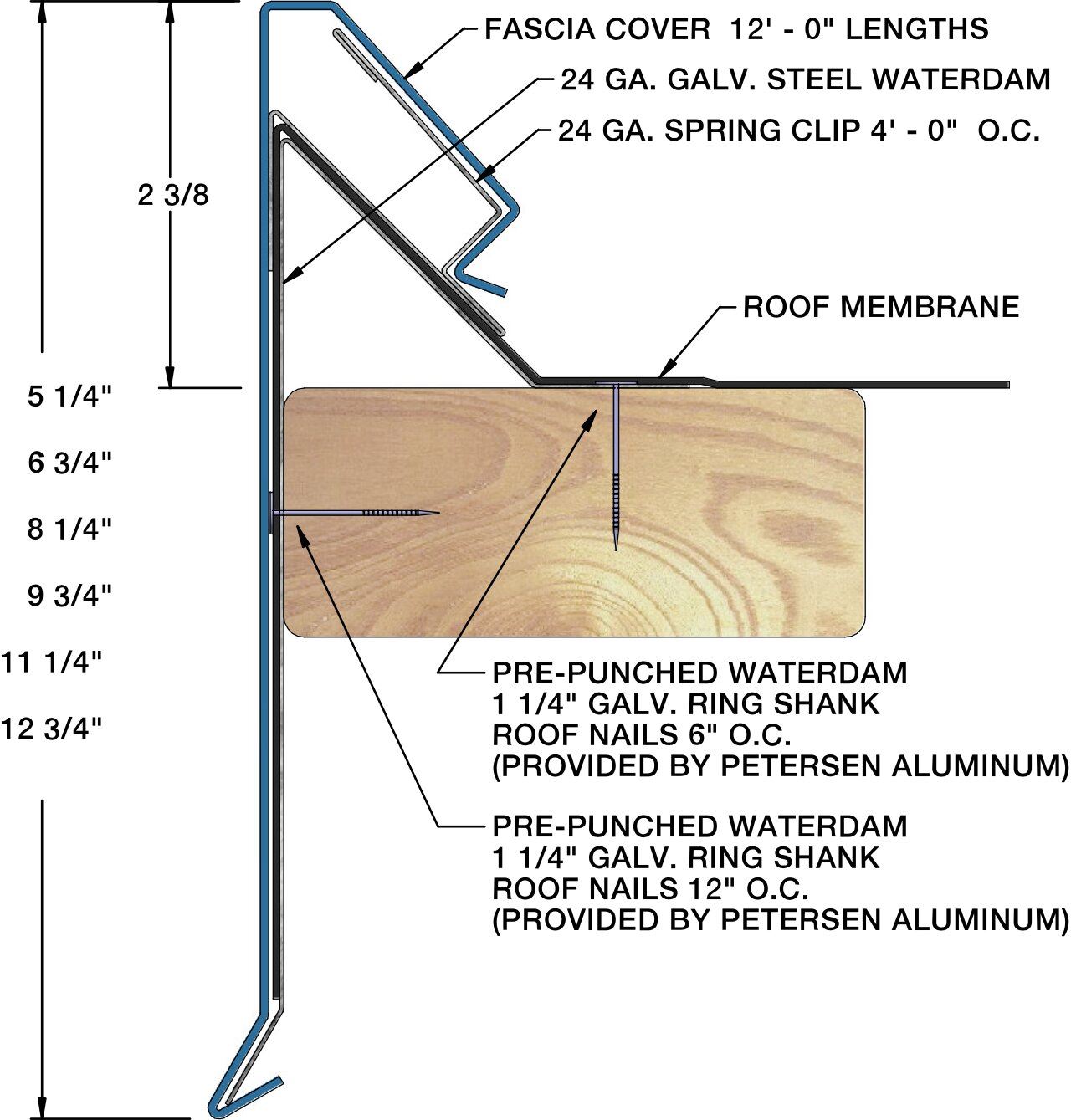 FASCIA COVER 12' - 0" LENGTHS

24 GA. GALV. STEEL WATERDAM

24 GA. SPRING CLIP 4' - 0" O.C.

2 3/8

ROOF MEMBRANE

5 1/4"

6 3/4"

8 1/4"

9 3/4"

11 1/4"

12 3/4"

PRE-PUNCHED WATERDAM
1 1/4" GALV. RING SHANK
ROOF NAILS 6" O.C.
(PROVIDED BY PETERSEN ALUMINUM)

PRE-PUNCHED WATERDAM
1 1/4" GALV. RING SHANK
ROOF NAILS 12" O.C.
(PROVIDED BY PETERSEN ALUMINUM)