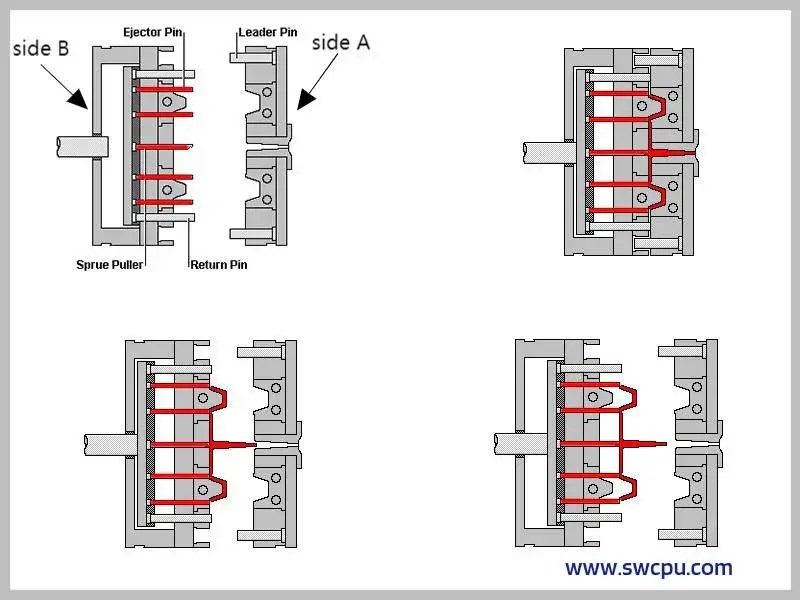 side B
Ejector Pin
Leader Pin
side A
Sprue Puller
Return Pin
www.swcpu.com